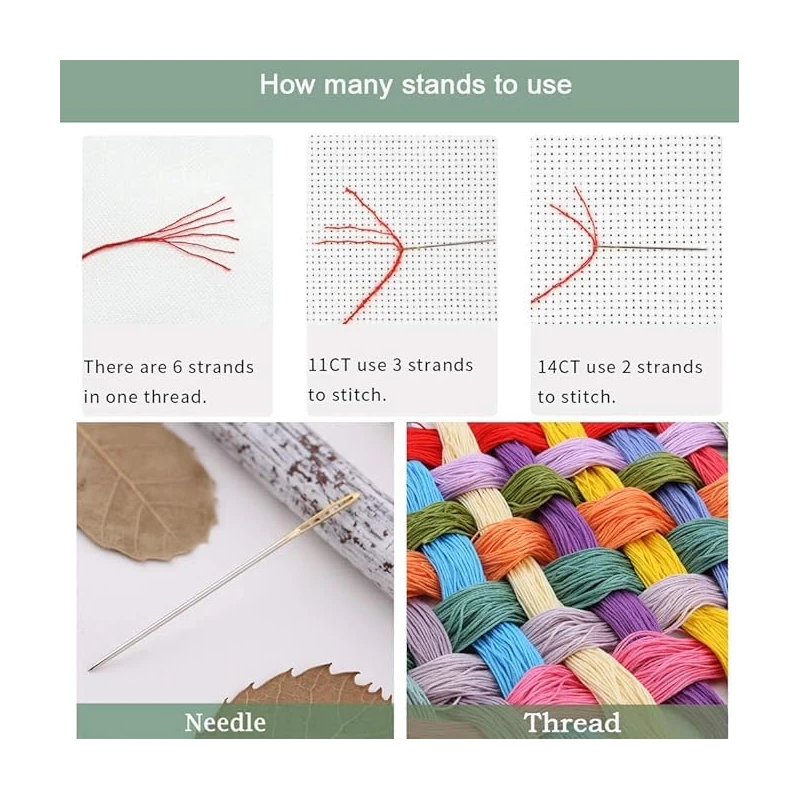 How many stands to use

There are 6 strands in one thread.

11CT use 3 strands to stitch.

14CT use 2 strands to stitch.

Needle

Thread