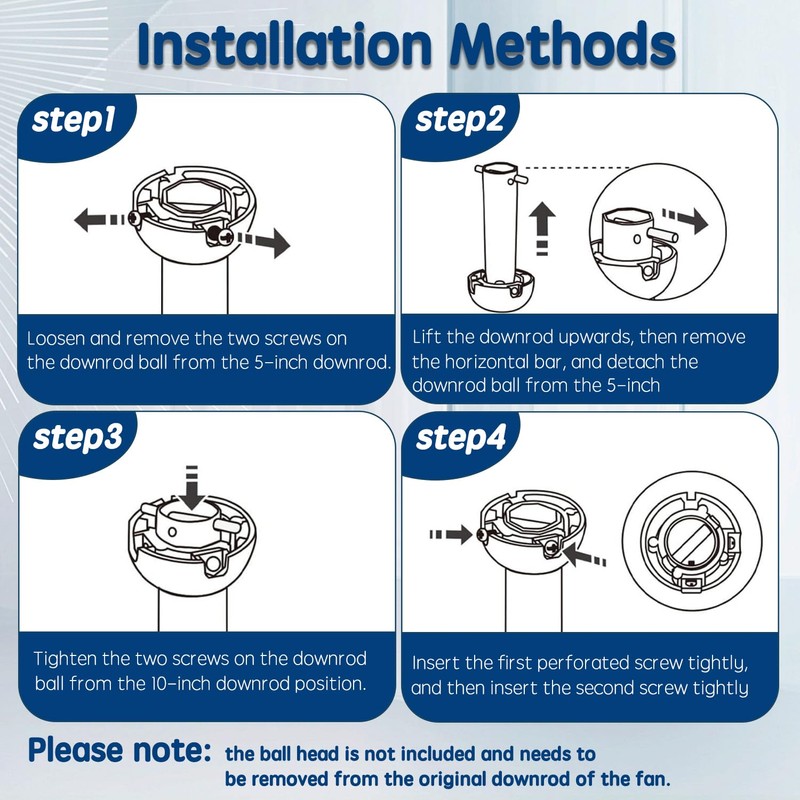 Installation Methods

step1

Loosen and remove the two screws on the downrod ball from the 5-inch downrod.

step2

Lift the downrod upwards, then remove the horizontal bar, and detach the downrod ball from the 5-inch

step3

Tighten the two screws on the downrod ball from the 10-inch downrod position.

step4

Insert the first perforated screw tightly, and then insert the second screw tightly

Please note: the ball head is not included and needs to be removed from the original downrod of the fan.