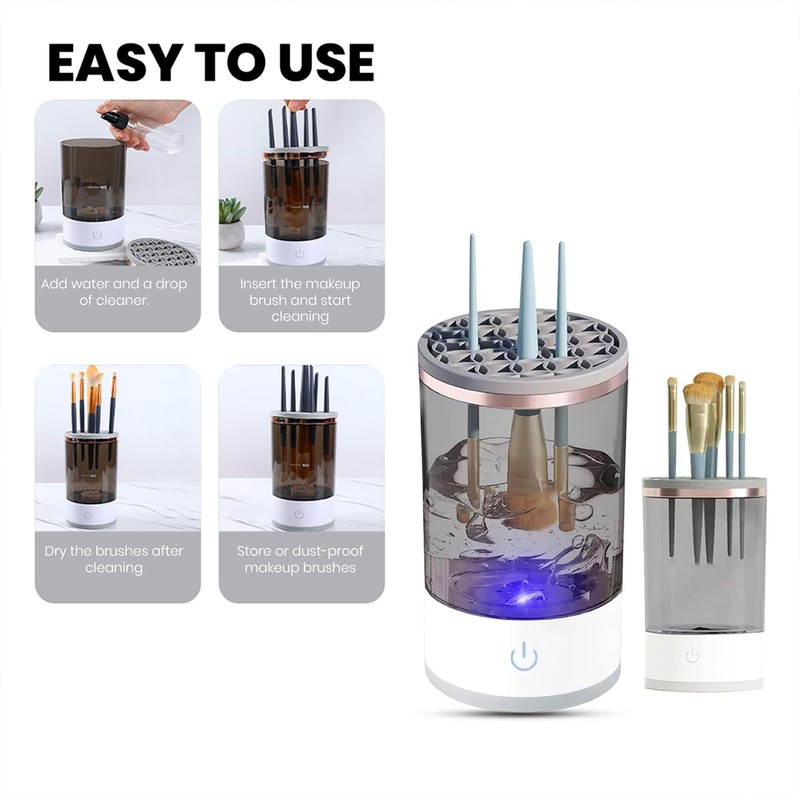 EASY TO USE

Add water and a drop of cleaner.

Insert the makeup brush and start cleaning

Dry the brushes after cleaning

Store or dust-proof makeup brushes