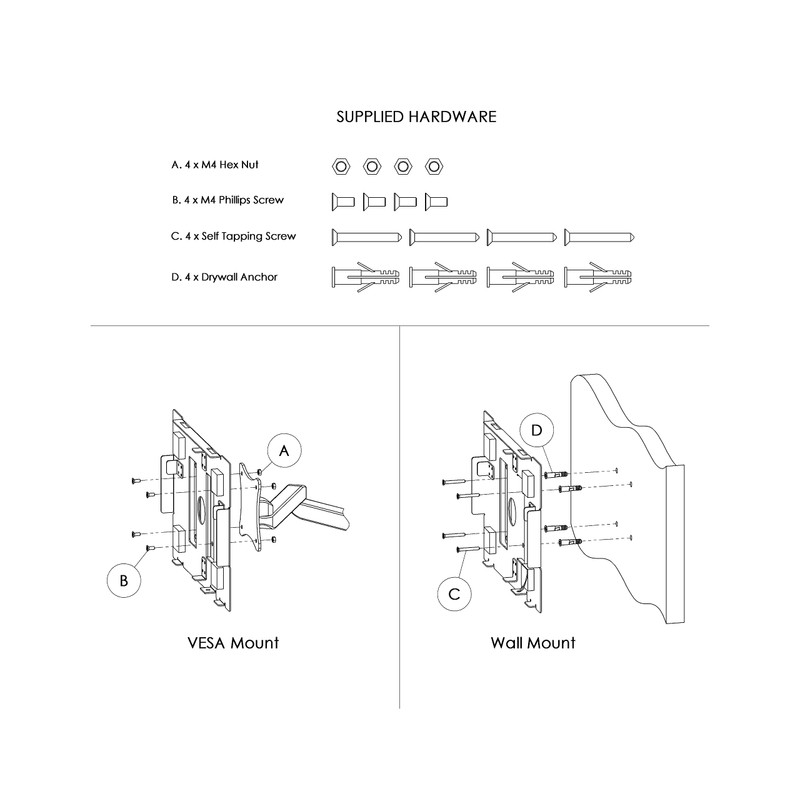 SUPPLIED HARDWARE

A. 4 x M4 Hex Nut

B. 4 x M4 Phillips Screw

C. 4 x Self Tapping Screw

D. 4 x Drywall Anchor

A

B

VESA Mount

D

C

Wall Mount