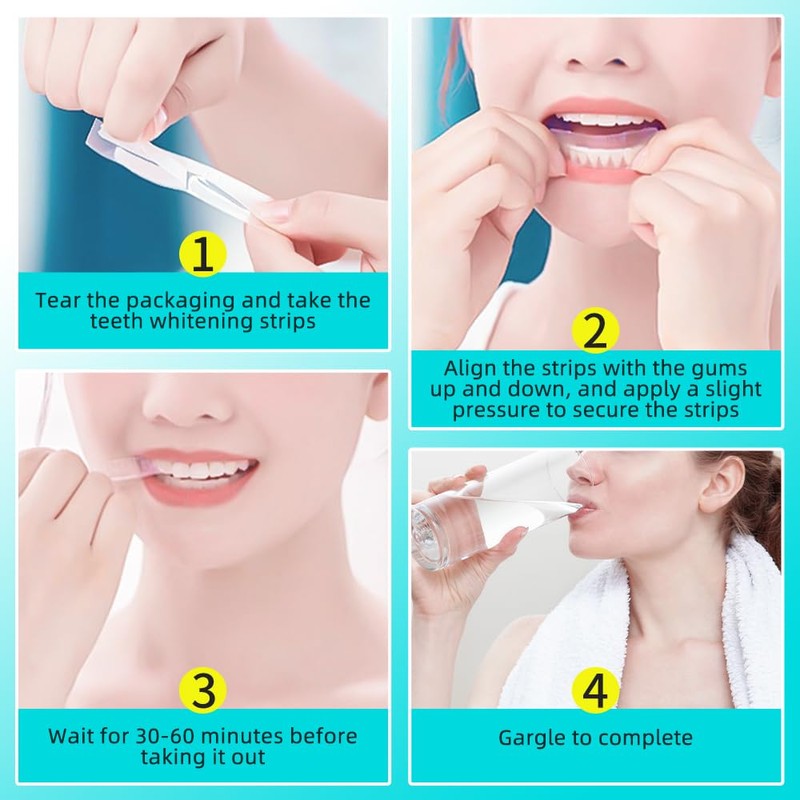 1
Tear the packaging and take the teeth whitening strips

2
Align the strips with the gums up and down, and apply a slight pressure to secure the strips

3
Wait for 30-60 minutes before taking it out

4
Gargle to complete