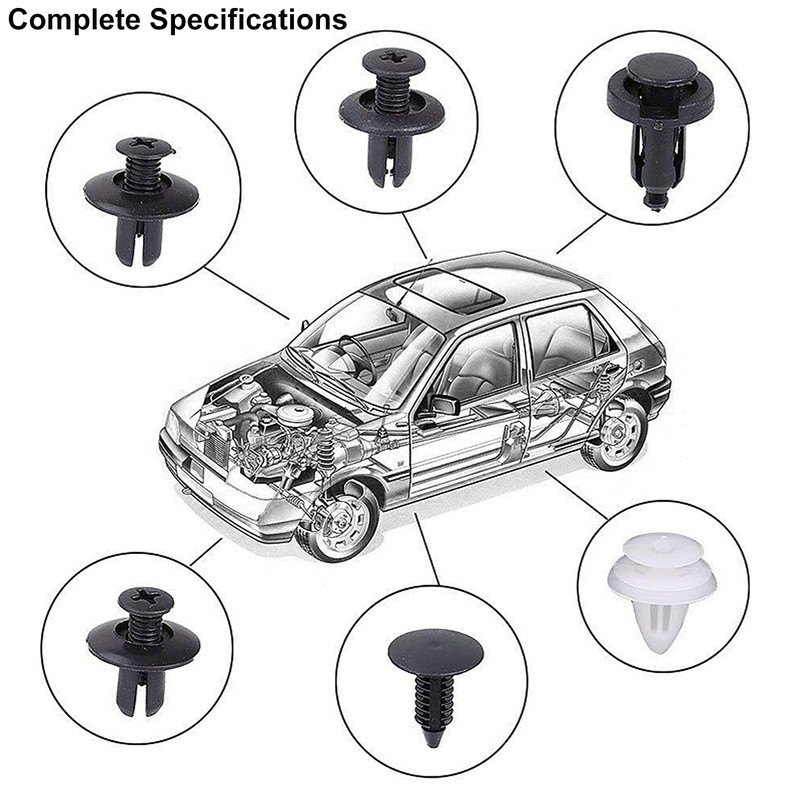 Complete Specifications