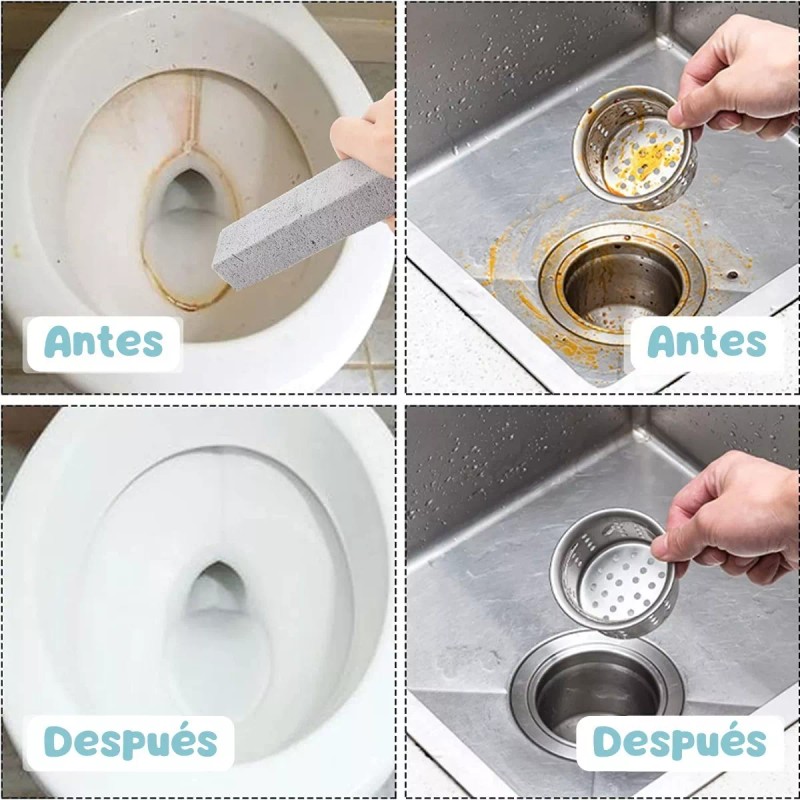 Antes

Antes

Después

Después