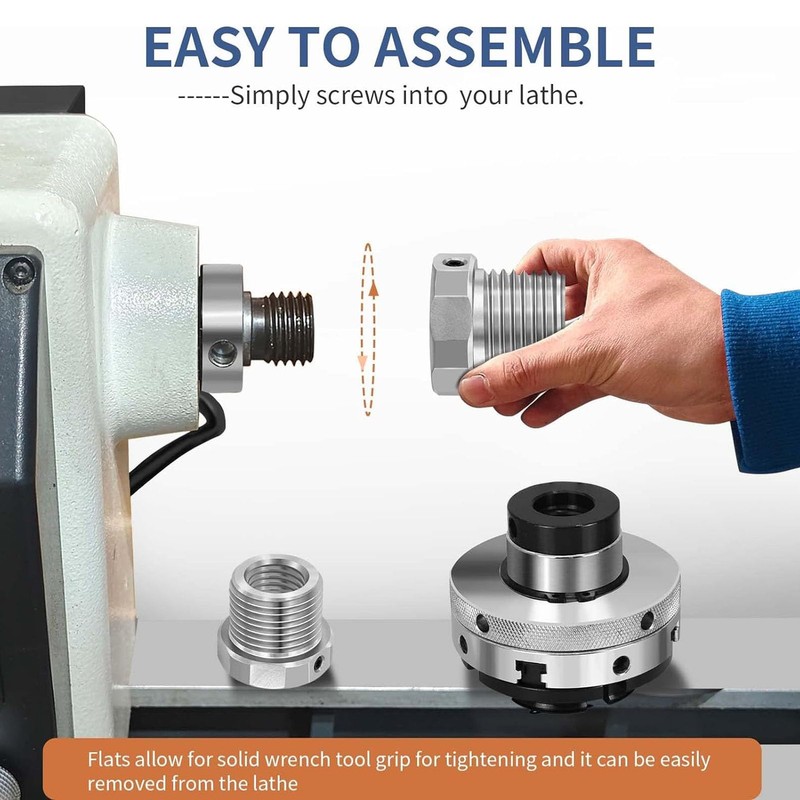 EASY TO ASSEMBLE
------Simply screws into your lathe.

Flats allow for solid wrench tool grip for tightening and it can be easily removed from the lathe