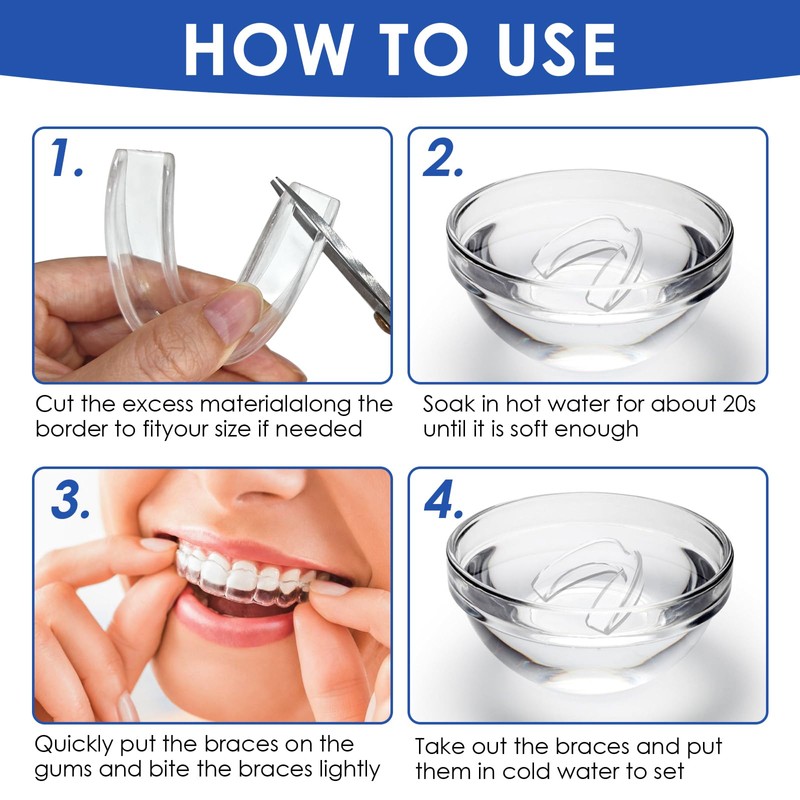 HOW TO USE

1.

Cut the excess materialalong the border to fityour size if needed

2.

Soak in hot water for about 20s until it is soft enough

3.

Quickly put the braces on the gums and bite the braces lightly

4.

Take out the braces and put them in cold water to set