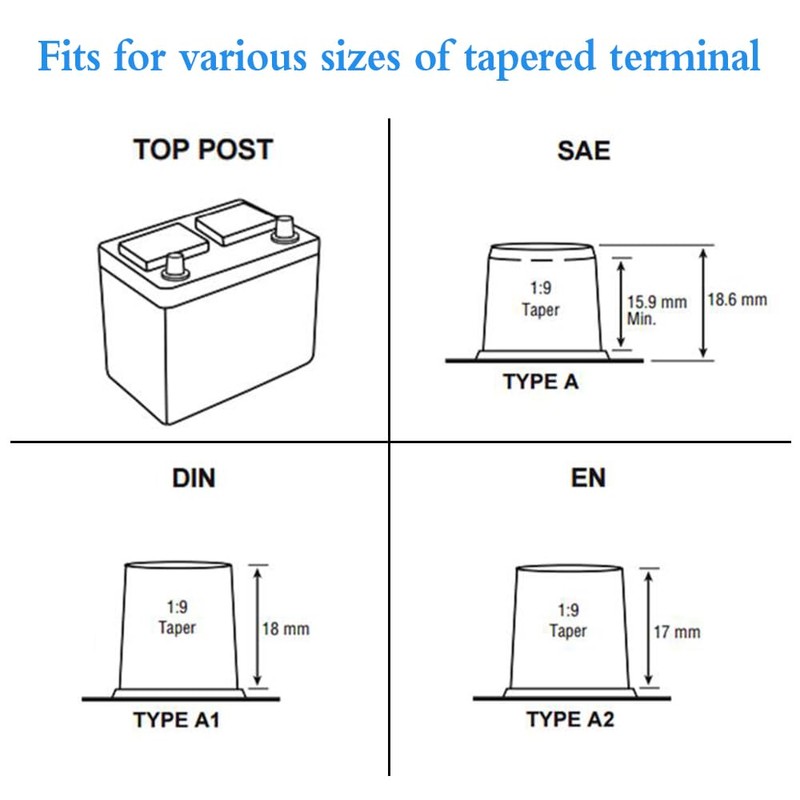 Fits for various sizes of tapered terminal

TOP POST

SAE

1:9
Taper

15.9 mm
Min.

18.6 mm

TYPE A

DIN

1:9
Taper

18 mm

TYPE A1

EN

1:9
Taper

17 mm

TYPE A2