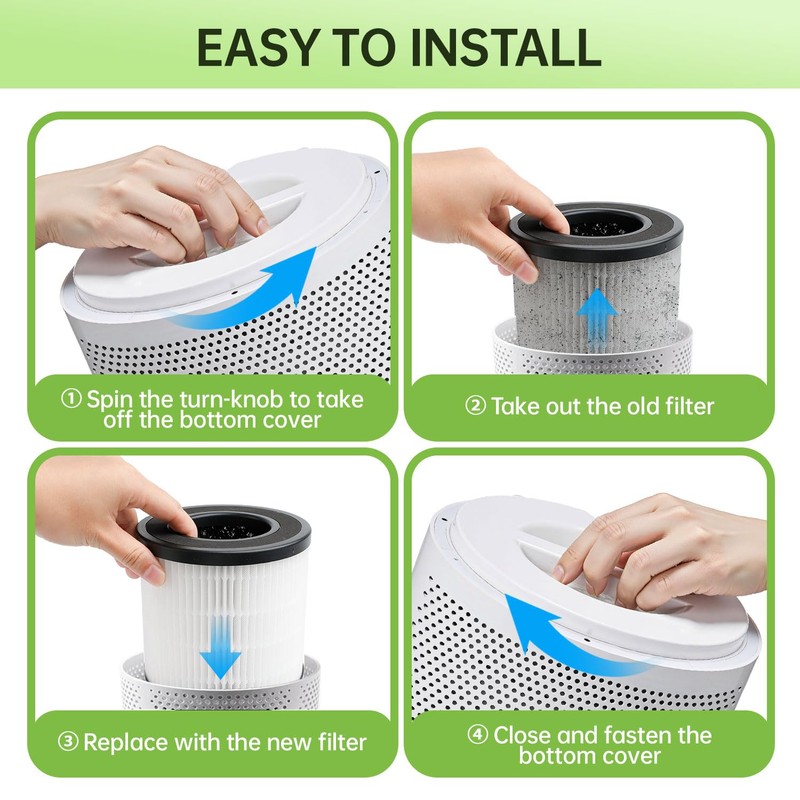 EASY TO INSTALL

① Spin the turn-knob to take off the bottom cover

② Take out the old filter

③ Replace with the new filter

④ Close and fasten the bottom cover