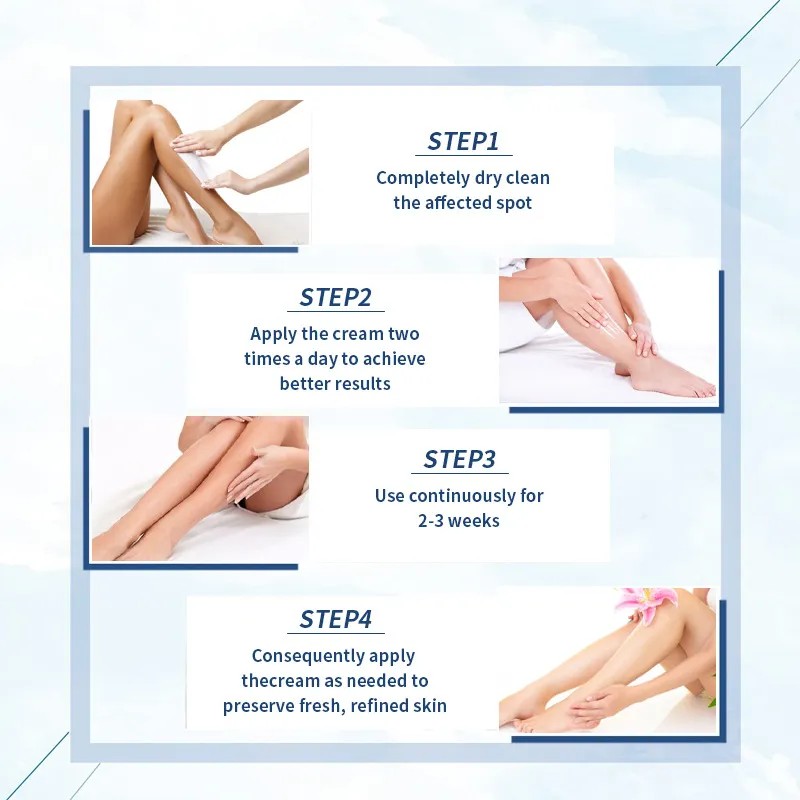 STEP1
Completely dry clean the affected spot

STEP2
Apply the cream two times a day to achieve better results

STEP3
Use continuously for 2-3 weeks

STEP4
Consequently apply thecream as needed to preserve fresh, refined skin