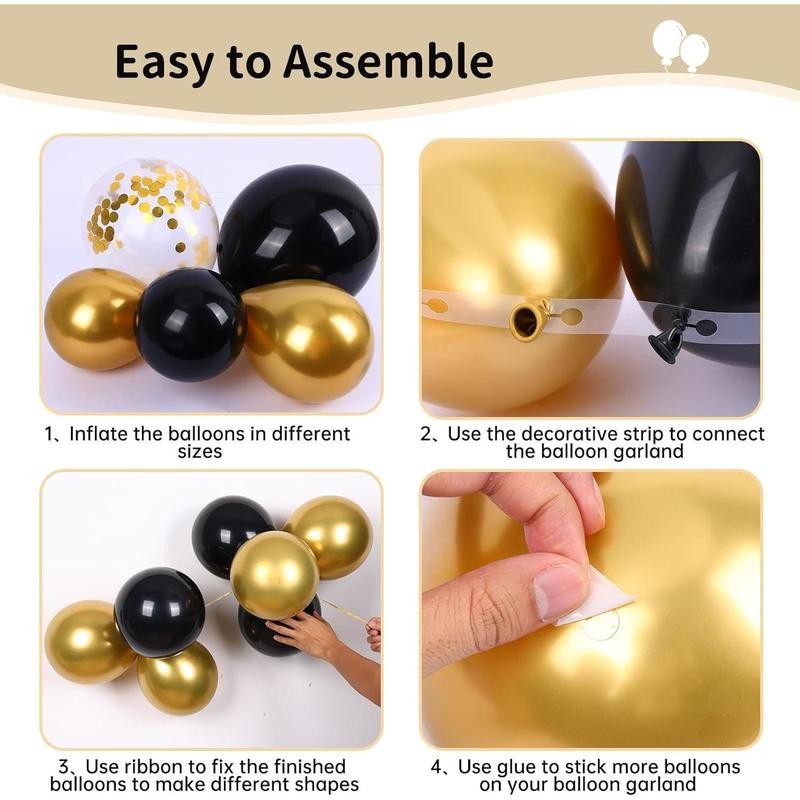 Easy to Assemble

1、Inflate the balloons in different sizes

2、Use the decorative strip to connect the balloon garland

3、Use ribbon to fix the finished balloons to make different shapes

4、Use glue to stick more balloons on your balloon garland