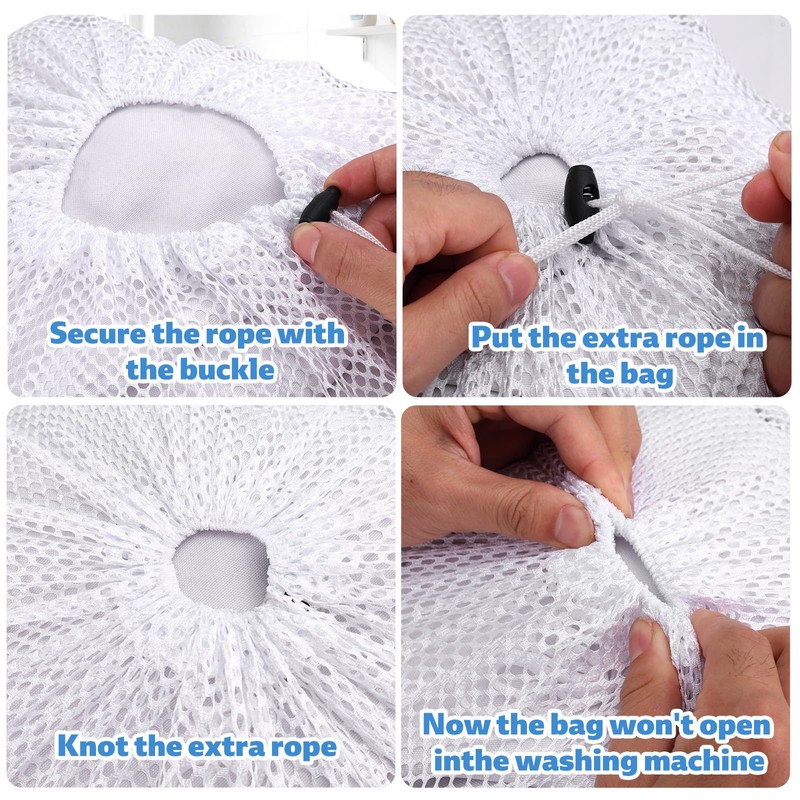 Secure the rope with the buckle

Put the extra rope in the bag

Knot the extra rope

Now the bag won't open inthe washing machine