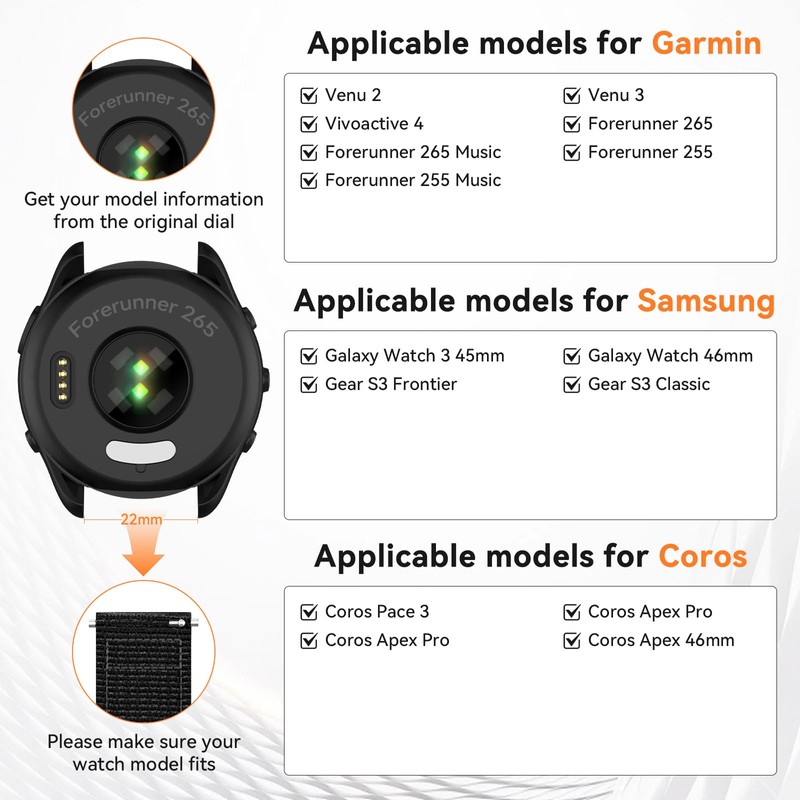 Forerunner 265

Get your model information from the original dial

Forerunner 265

22mm

Please make sure your watch model fits

Applicable models for Garmin

☑ Venu 2
☑ Vivoactive 4
☑ Forerunner 265 Music
☑ Forerunner 255 Music

☑ Venu 3
☑ Forerunner 265
☑ Forerunner 255

Applicable models for Samsung

☑ Galaxy Watch 3 45mm
☑ Gear S3 Frontier

☑ Galaxy Watch 46mm
☑ Gear S3 Classic

Applicable models for Coros

☑ Coros Pace 3
☑ Coros Apex Pro

☑ Coros Apex Pro
☑ Coros Apex 46mm