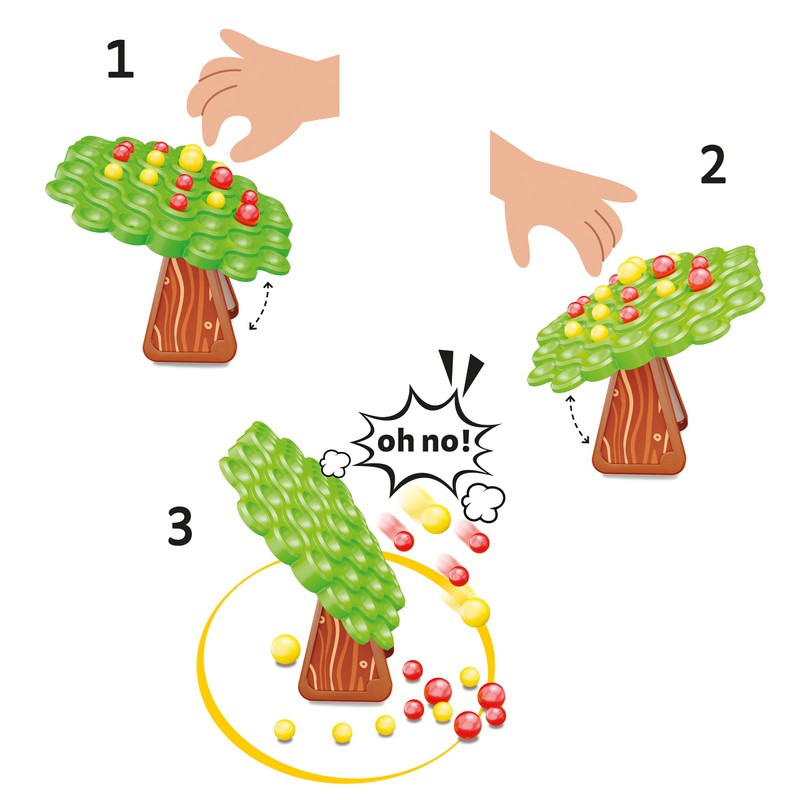 1

2

oh no!

3