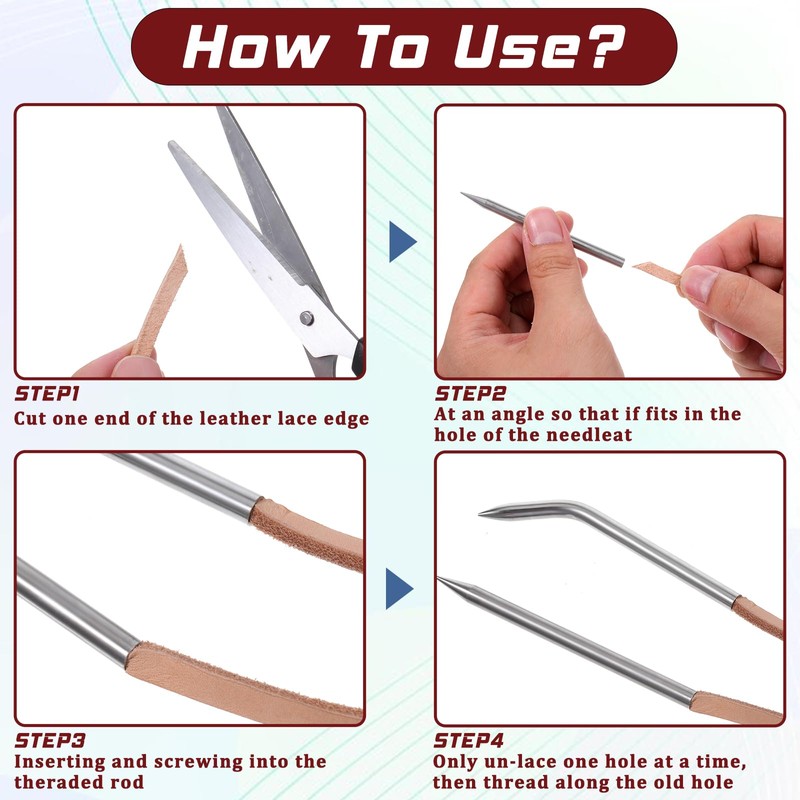 How To Use?

STEP1
Cut one end of the leather lace edge

STEP2
At an angle so that if fits in the hole of the needleat

STEP3
Inserting and screwing into the theraded rod

STEP4
Only un-lace one hole at a time, then thread along the old hole