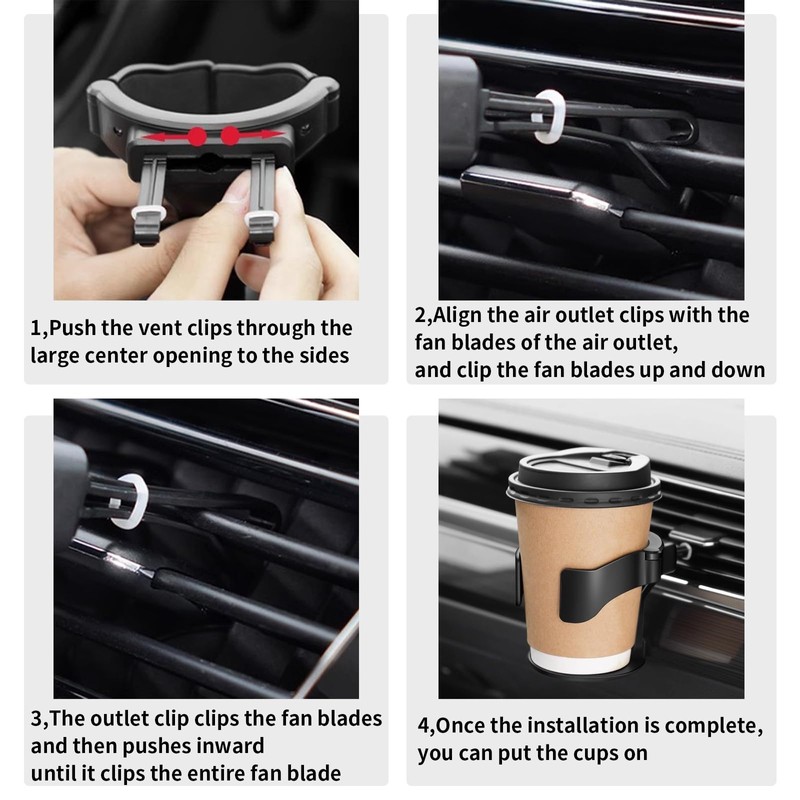 1,Push the vent clips through the large center opening to the sides

2,Align the air outlet clips with the fan blades of the air outlet, and clip the fan blades up and down

3,The outlet clip clips the fan blades and then pushes inward until it clips the entire fan blade

4,Once the installation is complete, you can put the cups on