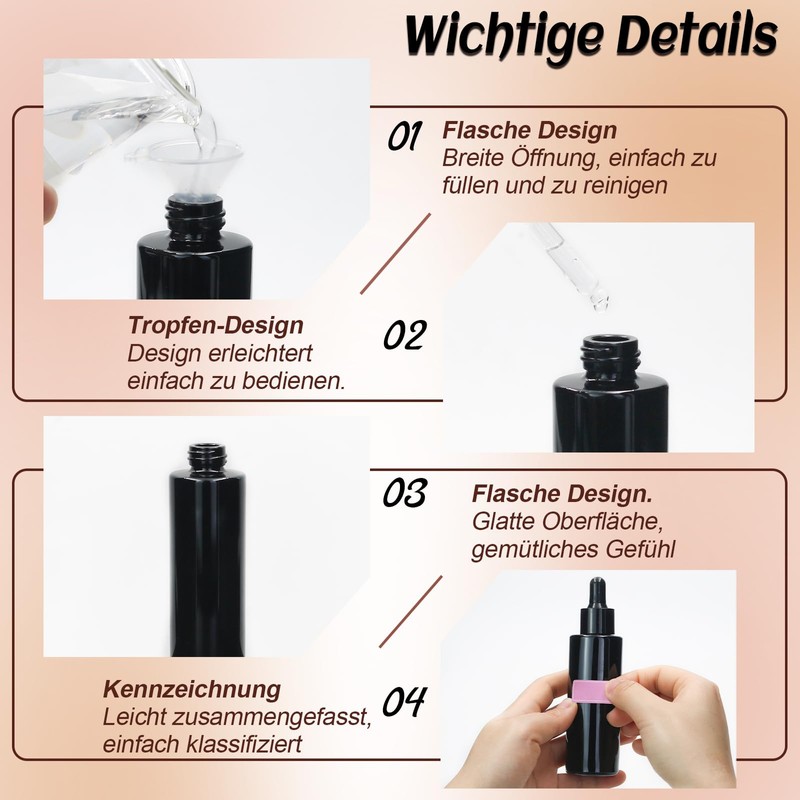 Wichtige Details

01 Flasche Design
Breite Öffnung, einfach zu füllen und zu reinigen

Tropfen-Design
Design erleichtert einfach zu bedienen.

02

03 Flasche Design.
Glatte Oberfläche, gemütliches Gefühl

Kennzeichnung
Leicht zusammengefasst, einfach klassifiziert

04