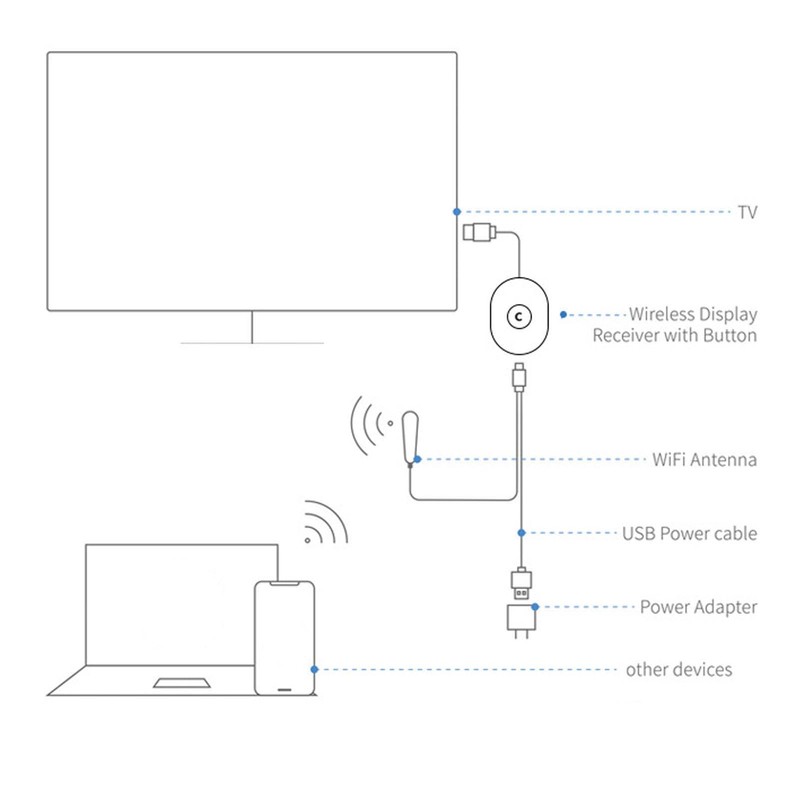 TV

C

Wireless Display
Receiver with Button

WiFi Antenna

USB Power cable

Power Adapter

other devices