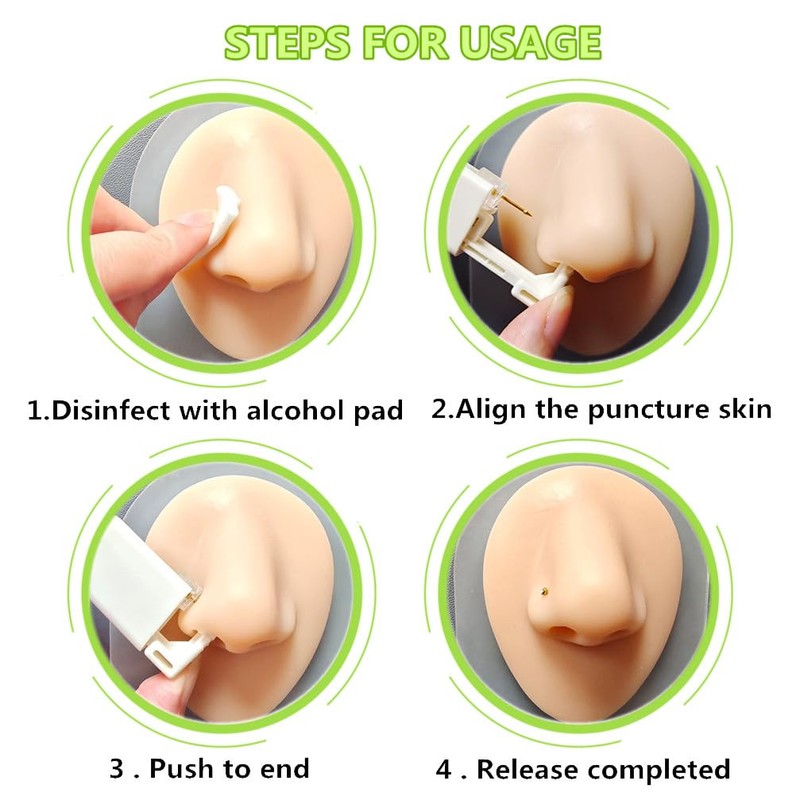 STEPS FOR USAGE

1.Disinfect with alcohol pad

2.Align the puncture skin

3 . Push to end

4 . Release completed