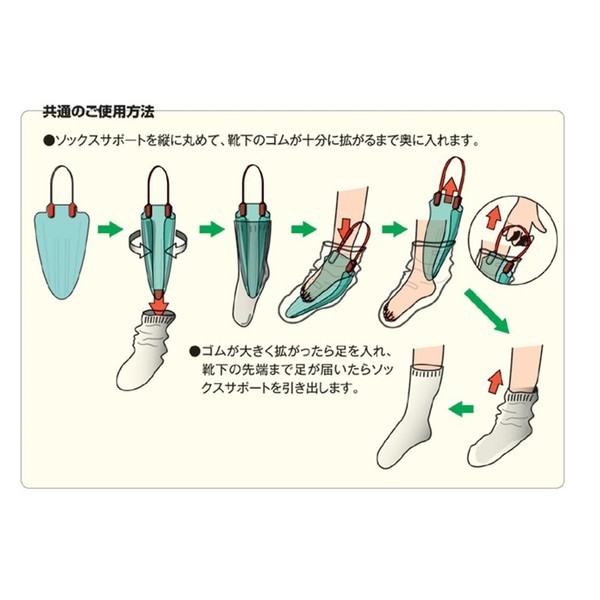 共通のご使用方法

●ソックスサポートを縦に丸めて、靴下のゴムが十分に拡がるまで奥に入れます。

●ゴムが大きく拡がったら足を入れ、靴下の先端まで足が届いたらソックスサポートを引き出します。