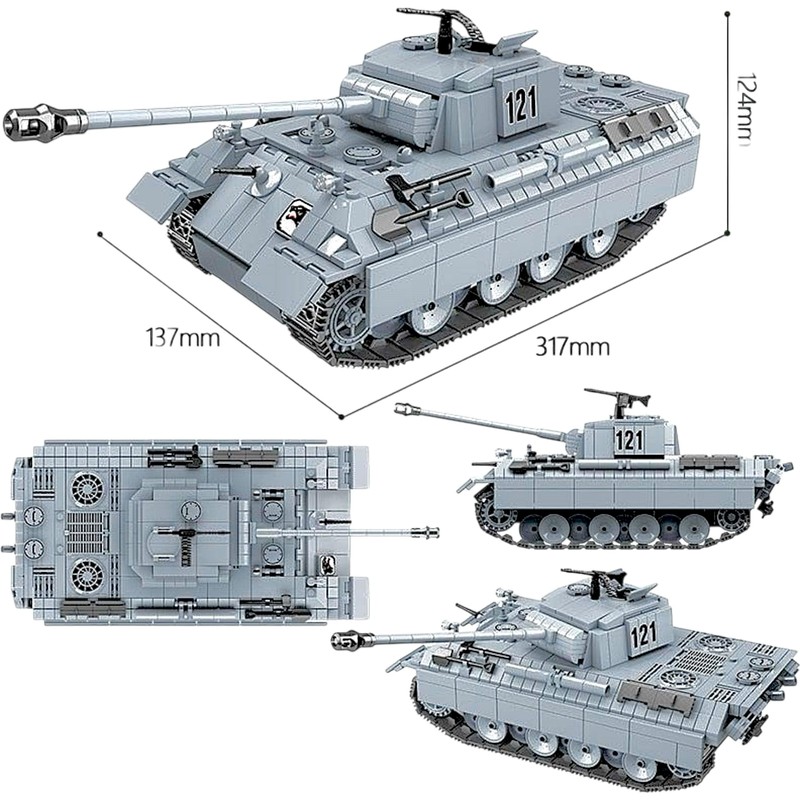 121

124mm

137mm

317mm

121

121