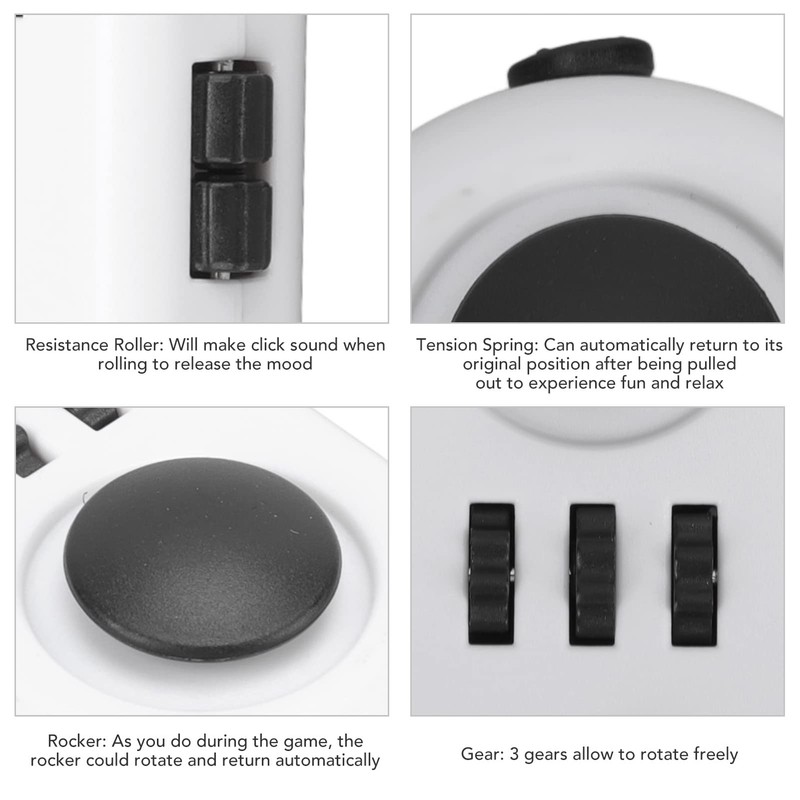 Resistance Roller: Will make click sound when rolling to release the mood

Tension Spring: Can automatically return to its original position after being pulled out to experience fun and relax

Rocker: As you do during the game, the rocker could rotate and return automatically

Gear: 3 gears allow to rotate freely