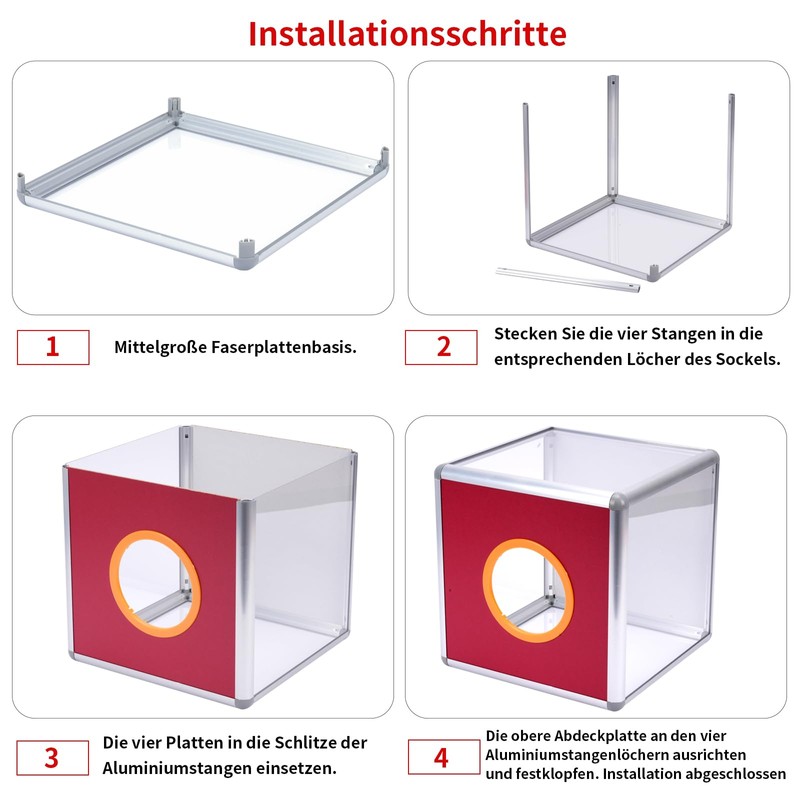 Installationsschritte

1

Mittelgroße Faserplattenbasis.

2

Stecken Sie die vier Stangen in die entsprechenden Löcher des Sockels.

3

Die vier Platten in die Schlitze der Aluminiumstangen einsetzen.

4

Die obere Abdeckplatte an den vier Aluminiumstangenlöchern ausrichten und festklopfen. Installation abgeschlossen