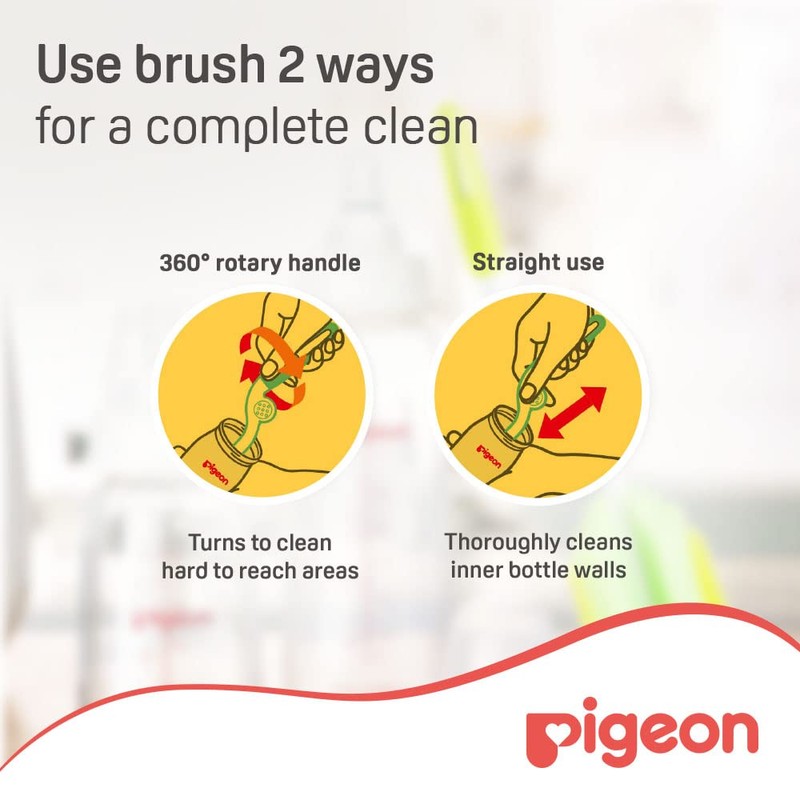 Use brush 2 ways
for a complete clean

360° rotary handle

pigeon

Turns to clean hard to reach areas

Straight use

pigeon

Thoroughly cleans inner bottle walls

pigeon