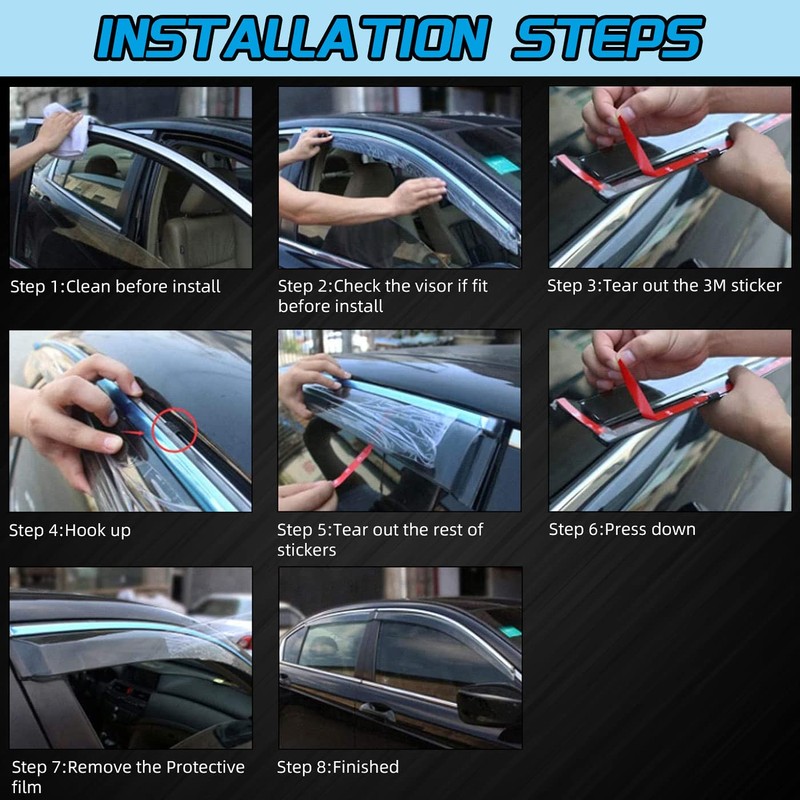 INSTALLATION STEPS

Step 1:Clean before install

Step 2:Check the visor if fit before install

Step 3:Tear out the 3M sticker

Step 4:Hook up

Step 5:Tear out the rest of stickers

Step 6:Press down

Step 7:Remove the Protective film

Step 8:Finished