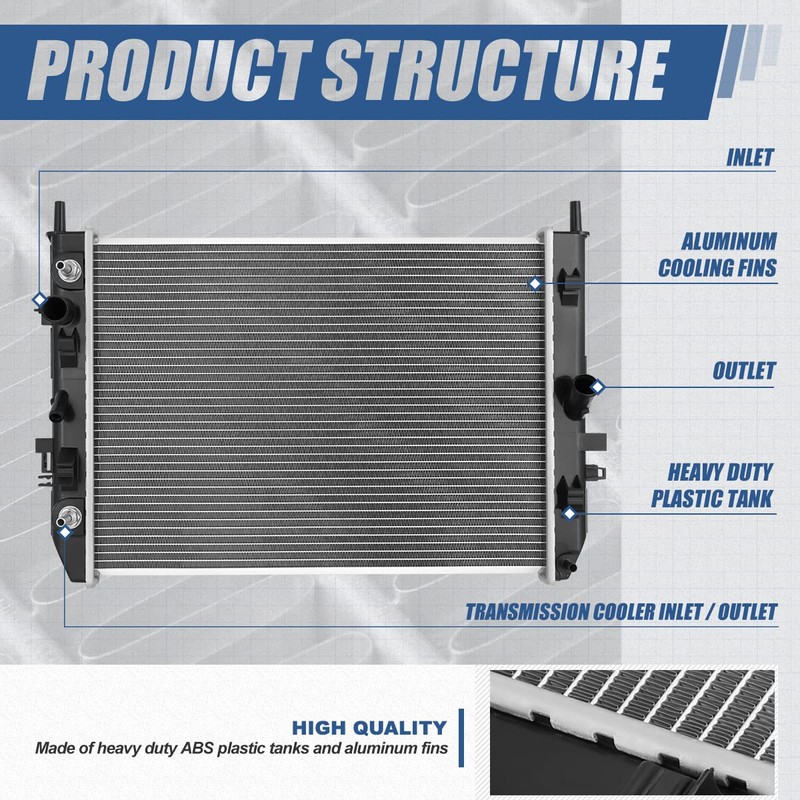 PRODUCT STRUCTURE

INLET

ALUMINUM COOLING FINS

OUTLET

HEAVY DUTY PLASTIC TANK

TRANSMISSION COOLER INLET / OUTLET

HIGH QUALITY

Made of heavy duty ABS plastic tanks and aluminum fins