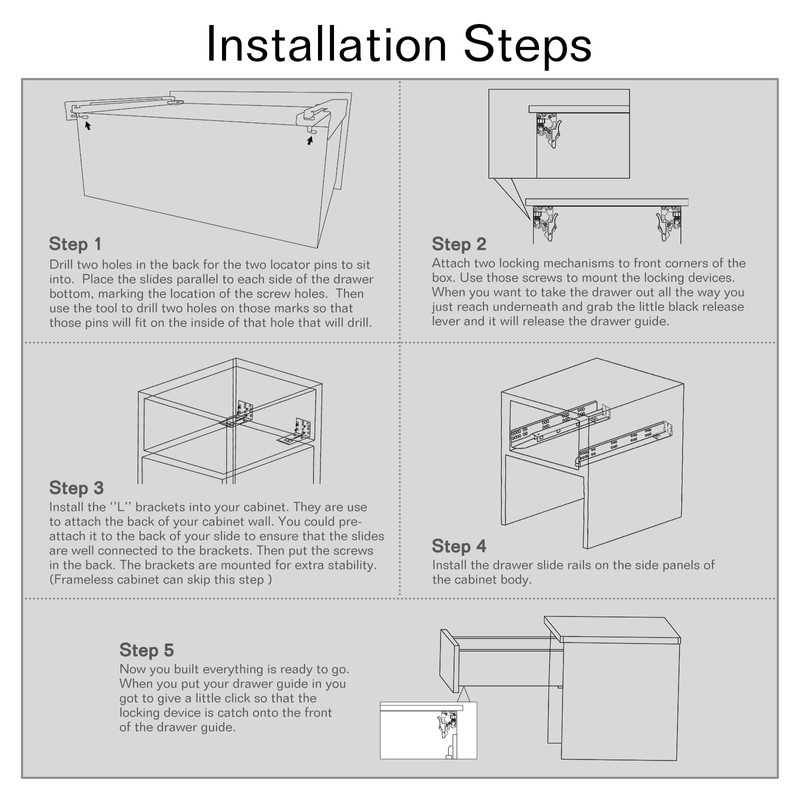 Installation Steps

Step 1
Drill two holes in the back for the two locator pins to sit into. Place the slides parallel to each side of the drawer bottom, marking the location of the screw holes. Then use the tool to drill two holes on those marks so that those pins will fit on the inside of that hole that will drill.

Step 2
Attach two locking mechanisms to front corners of the box. Use those screws to mount the locking devices. When you want to take the drawer out all the way you just reach underneath and grab the little black release lever and it will release the drawer guide.

Step 3
Install the "L" brackets into your cabinet. They are use to attach the back of your cabinet wall. You could pre-attach it to the back of your slide to ensure that the slides are well connected to the brackets. Then put the screws in the back. The brackets are mounted for extra stability. (Frameless cabinet can skip this step )

Step 4
Install the drawer slide rails on the side panels of the cabinet body.

Step 5
Now you built everything is ready to go. When you put your drawer guide in you got to give a little click so that the locking device is catch onto the front of the drawer guide.