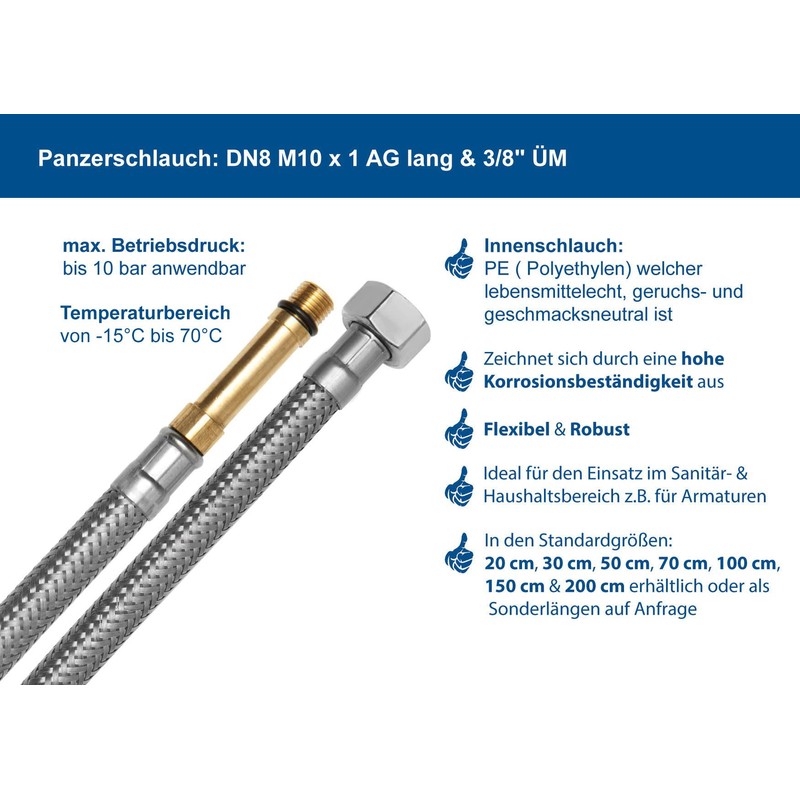 Panzerschlauch: DN8 M10 x 1 AG lang & 3/8" ÜM

max. Betriebsdruck:
bis 10 bar anwendbar

Temperaturbereich
von -15°C bis 70°C

Innenschlauch:
PE ( Polyethylen) welcher lebensmittelecht, geruchs- und geschmacksneutral ist

Zeichnet sich durch eine hohe Korrosionsbeständigkeit aus

Flexibel & Robust

Ideal für den Einsatz im Sanitär- & Haushaltsbereich z.B. für Armaturen

In den Standardgrößen:
20 cm, 30 cm, 50 cm, 70 cm, 100 cm, 150 cm & 200 cm erhältlich oder als Sonderlängen auf Anfrage