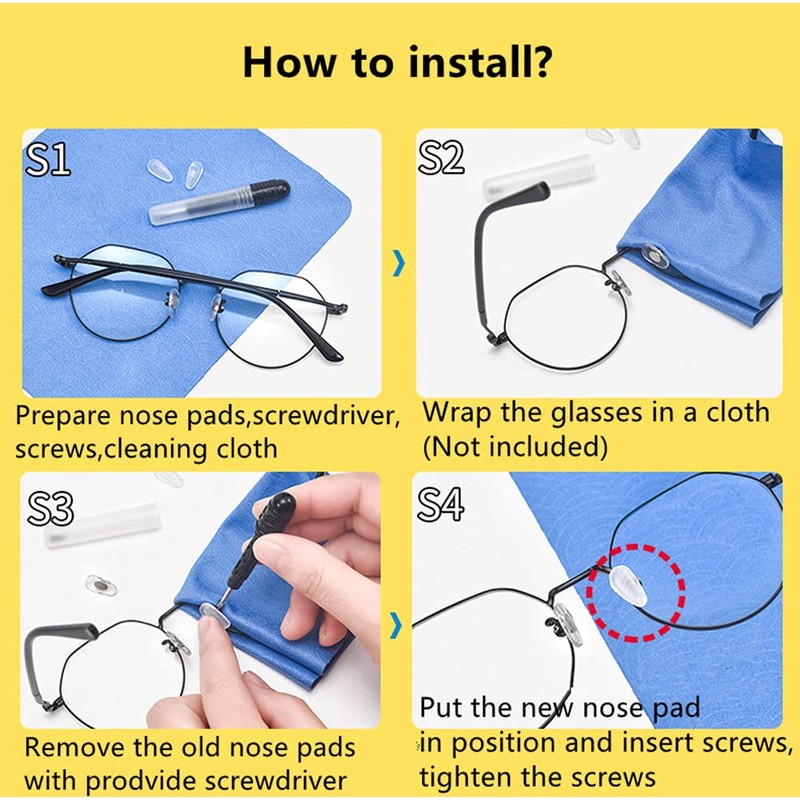 How to install?

S1

Prepare nose pads,screwdriver, screws,cleaning cloth

S2

Wrap the glasses in a cloth (Not included)

S3

Remove the old nose pads with prodvide screwdriver

S4

Put the new nose pad in position and insert screws, tighten the screws