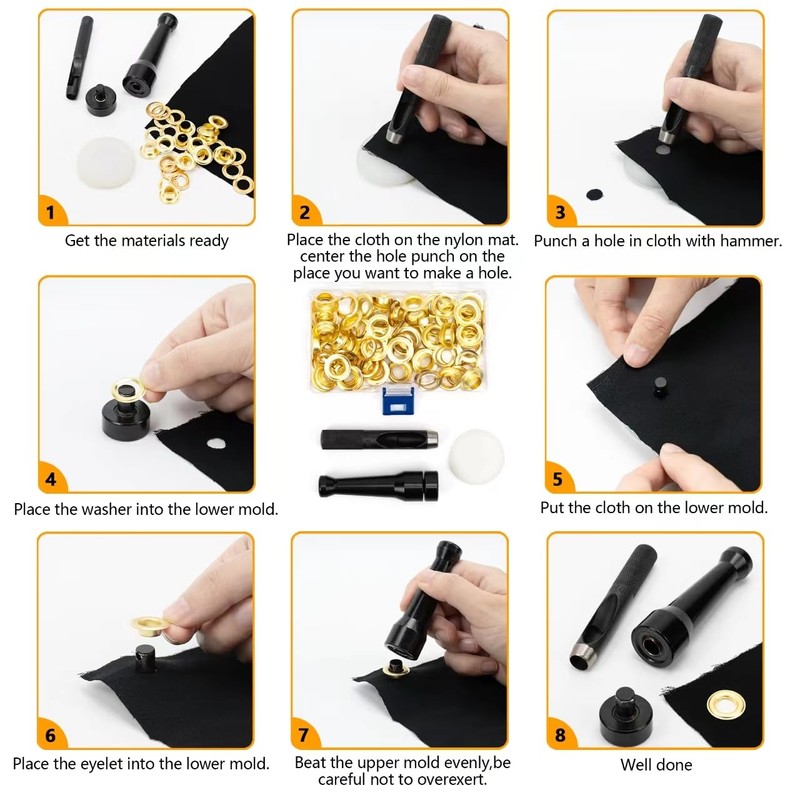 1
Get the materials ready

2
Place the cloth on the nylon mat. center the hole punch on the place you want to make a hole.

3
Punch a hole in cloth with hammer.

4
Place the washer into the lower mold.

5
Put the cloth on the lower mold.

6
Place the eyelet into the lower mold.

7
Beat the upper mold evenly,be careful not to overexert.

8
Well done