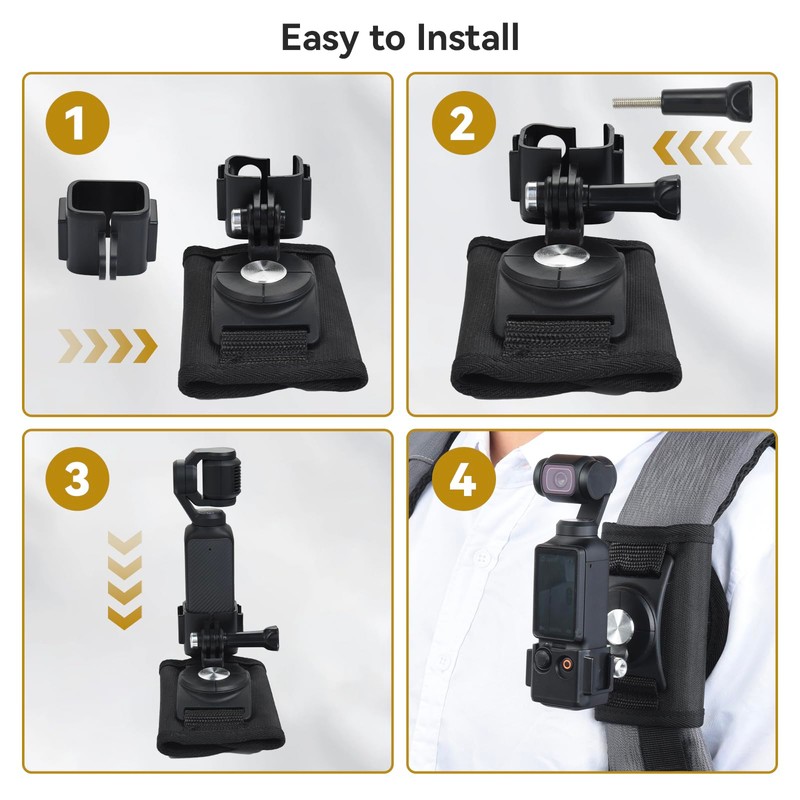 Easy to Install

1

2

3

4