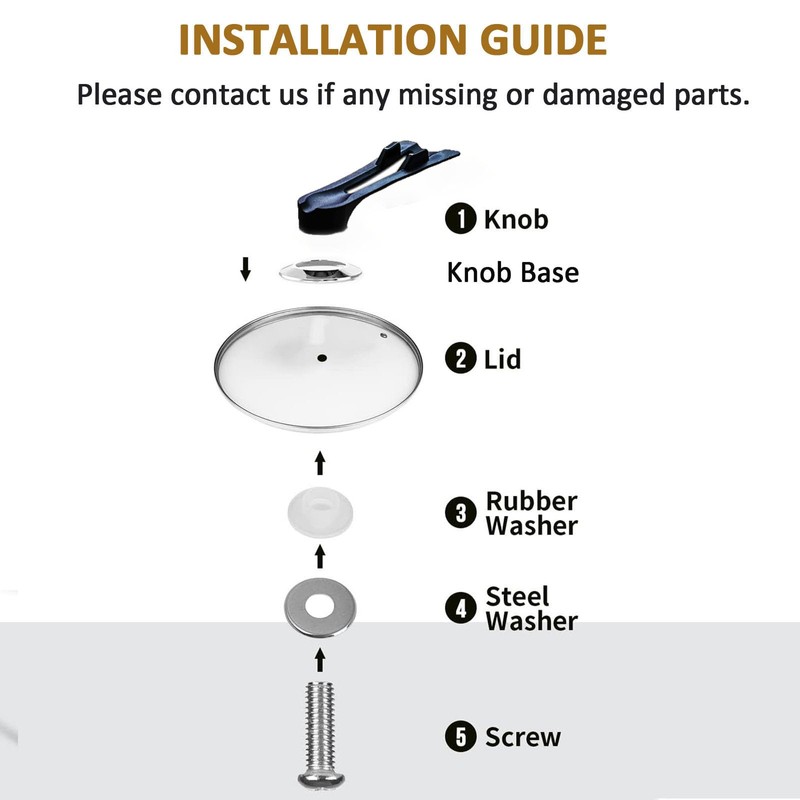 INSTALLATION GUIDE

Please contact us if any missing or damaged parts.

1 Knob

Knob Base

2 Lid

3 Rubber Washer

4 Steel Washer

5 Screw