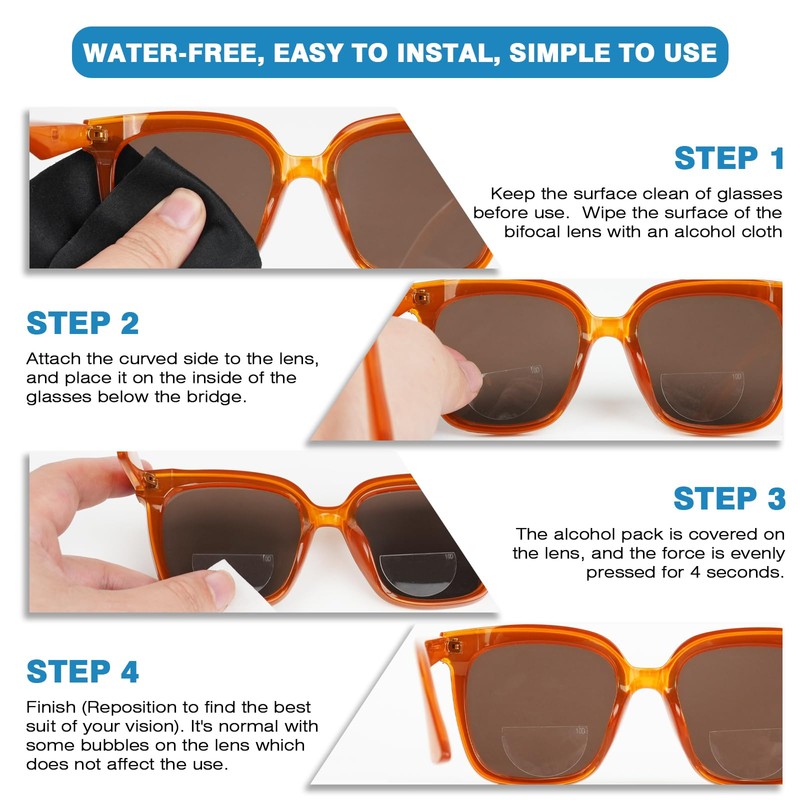 WATER-FREE, EASY TO INSTAL, SIMPLE TO USE

STEP 1

Keep the surface clean of glasses before use. Wipe the surface of the bifocal lens with an alcohol cloth

STEP 2

Attach the curved side to the lens, and place it on the inside of the glasses below the bridge.

100

100

STEP 3

The alcohol pack is covered on the lens, and the force is evenly pressed for 4 seconds.

100

100

STEP 4

Finish (Reposition to find the best suit of your vision). It's normal with some bubbles on the lens which does not affect the use.

100