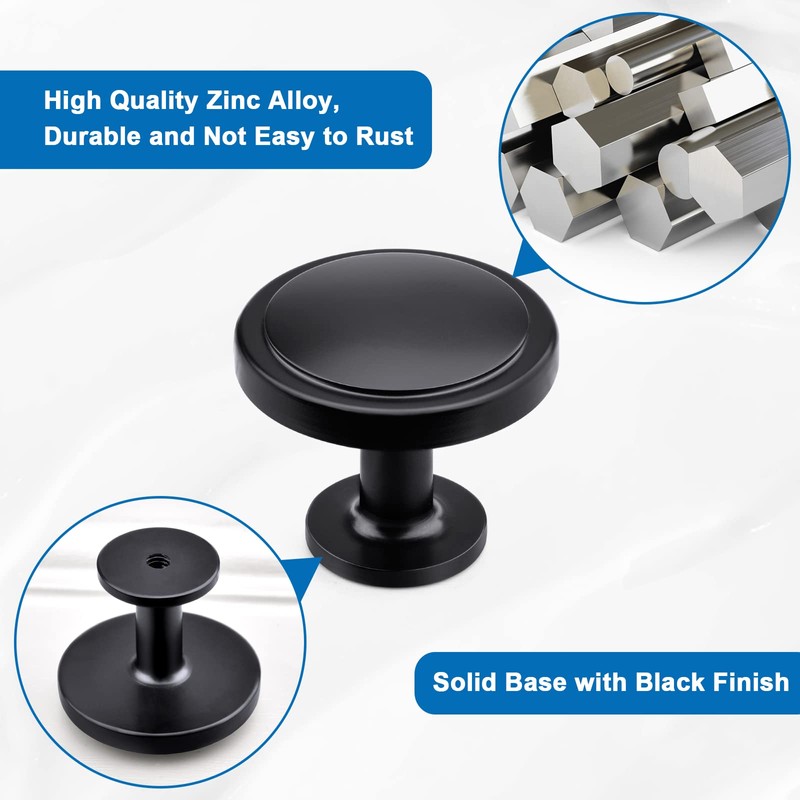 High Quality Zinc Alloy, Durable and Not Easy to Rust

Solid Base with Black Finish