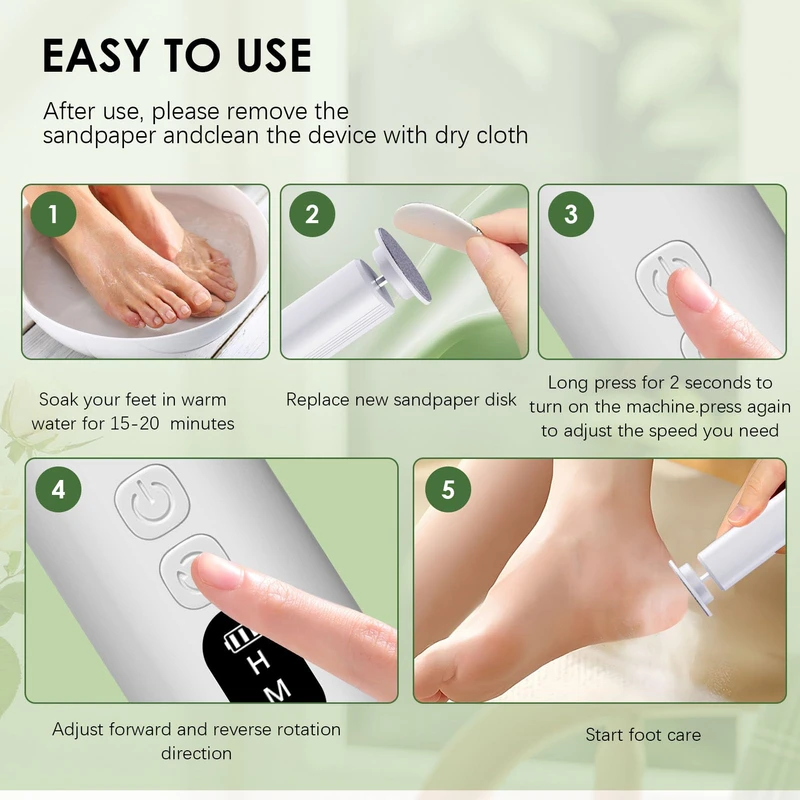 EASY TO USE

After use, please remove the sandpaper andclean the device with dry cloth

1

Soak your feet in warm water for 15-20 minutes

2

Replace new sandpaper disk

3

Long press for 2 seconds to turn on the machine.press again to adjust the speed you need

4

H
M

Adjust forward and reverse rotation direction

5

Start foot care