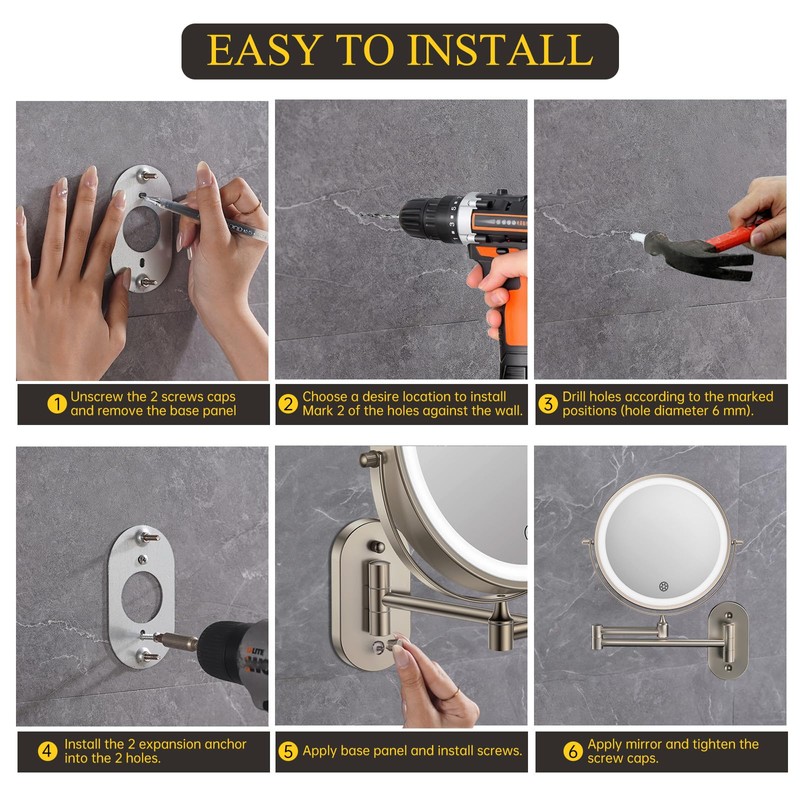 EASY TO INSTALL

1 Unscrew the 2 screws caps and remove the base panel

2 Choose a desire location to install Mark 2 of the holes against the wall.

3 Drill holes according to the marked positions (hole diameter 6 mm).

4 Install the 2 expansion anchor into the 2 holes.

5 Apply base panel and install screws.

6 Apply mirror and tighten the screw caps.