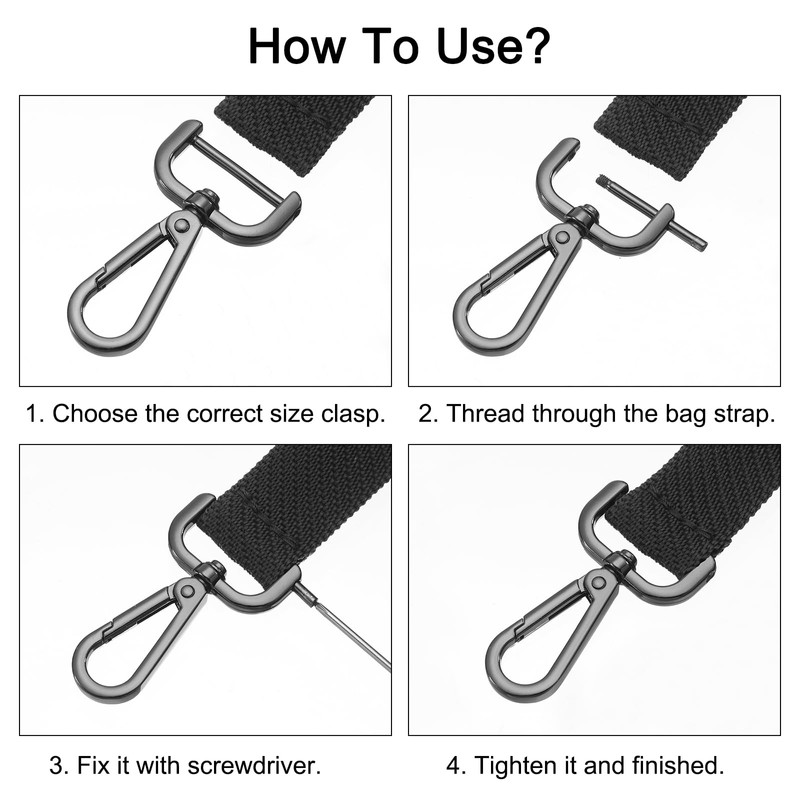 How To Use?

1. Choose the correct size clasp.

2. Thread through the bag strap.

3. Fix it with screwdriver.

4. Tighten it and finished.