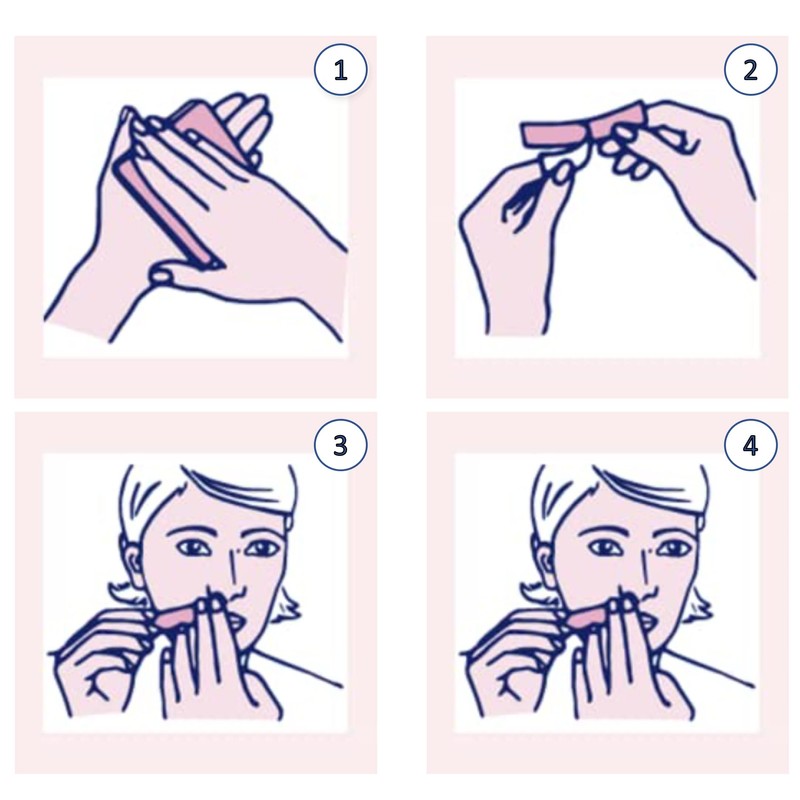 1

2

3

4