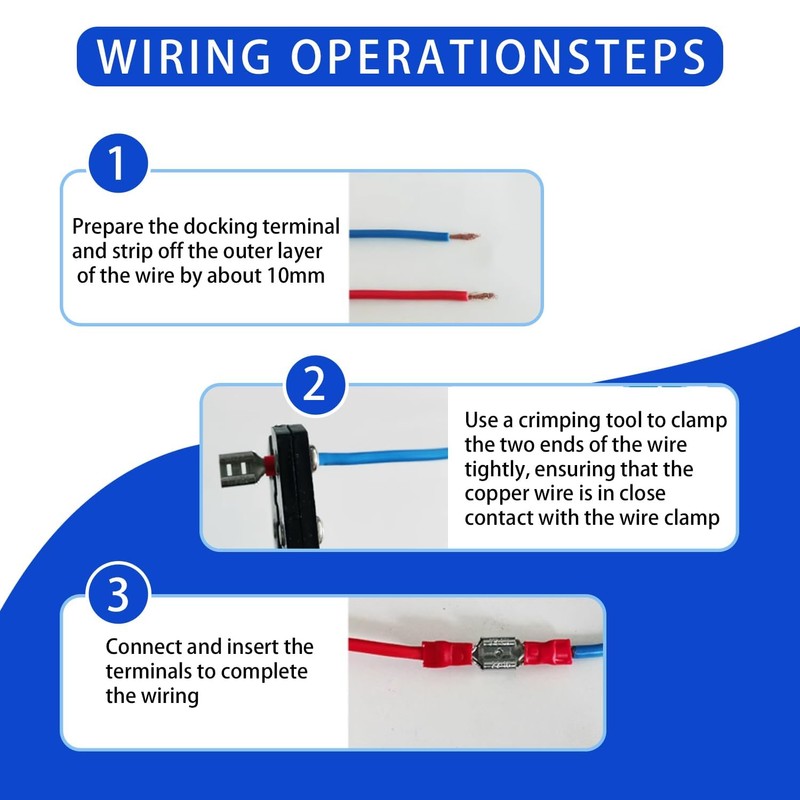 WIRING OPERATIONSTEPS

1

Prepare the docking terminal and strip off the outer layer of the wire by about 10mm

2

Use a crimping tool to clamp the two ends of the wire tightly, ensuring that the copper wire is in close contact with the wire clamp

3

Connect and insert the terminals to complete the wiring