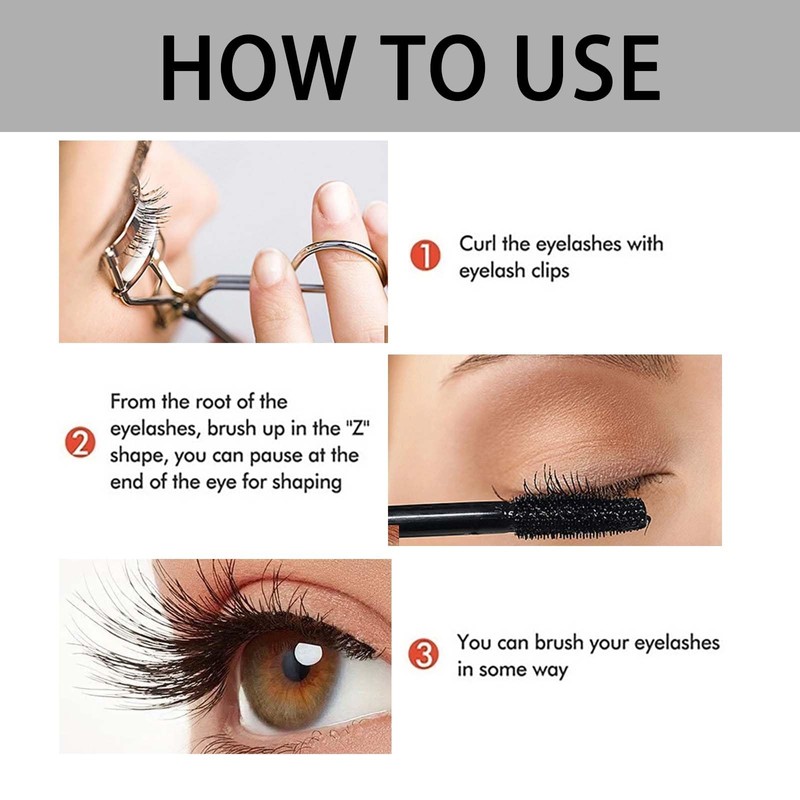 HOW TO USE

1 Curl the eyelashes with eyelash clips

2 From the root of the eyelashes, brush up in the "Z" shape, you can pause at the end of the eye for shaping

3 You can brush your eyelashes in some way