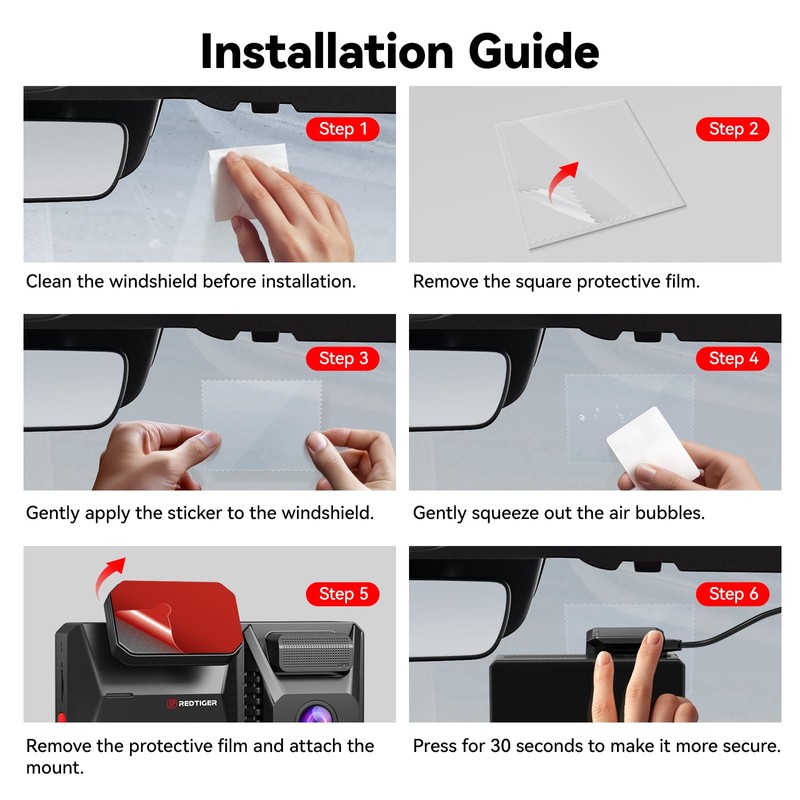 Installation Guide

Step 1

Clean the windshield before installation.

Step 2

Remove the square protective film.

Step 3

Gently apply the sticker to the windshield.

Step 4

Gently squeeze out the air bubbles.

Step 5

REDTIGER

Remove the protective film and attach the mount.

Step 6

Press for 30 seconds to make it more secure.