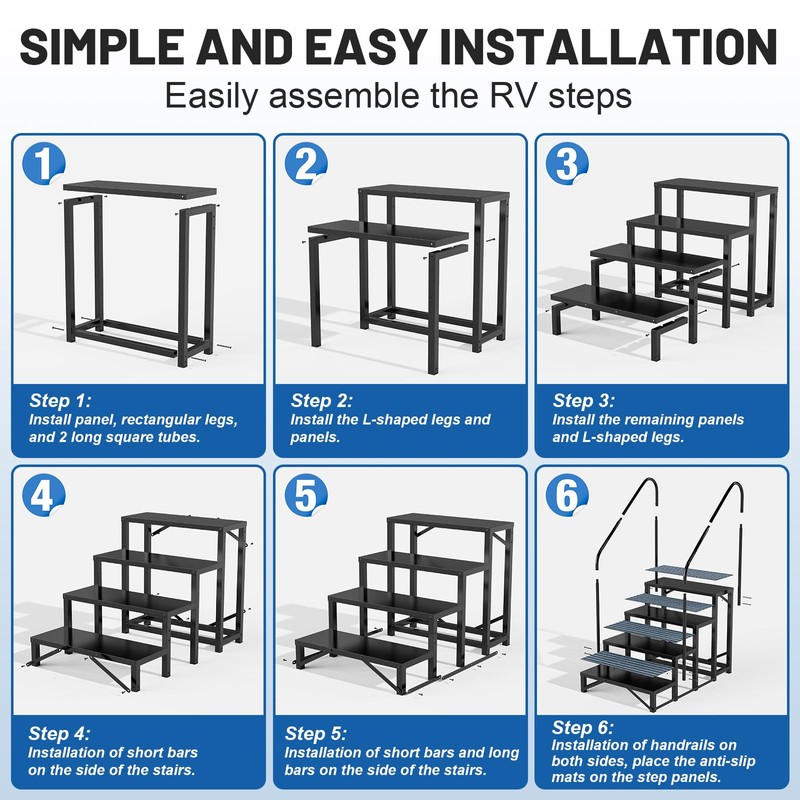 SIMPLE AND EASY INSTALLATION
Easily assemble the RV steps

1

Step 1:
Install panel, rectangular legs, and 2 long square tubes.

2

Step 2:
Install the L-shaped legs and panels.

3

Step 3:
Install the remaining panels and L-shaped legs.

4

Step 4:
Installation of short bars on the side of the stairs.

5

Step 5:
Installation of short bars and long bars on the side of the stairs.

6

Step 6:
Installation of handrails on both sides, place the anti-slip mats on the step panels.