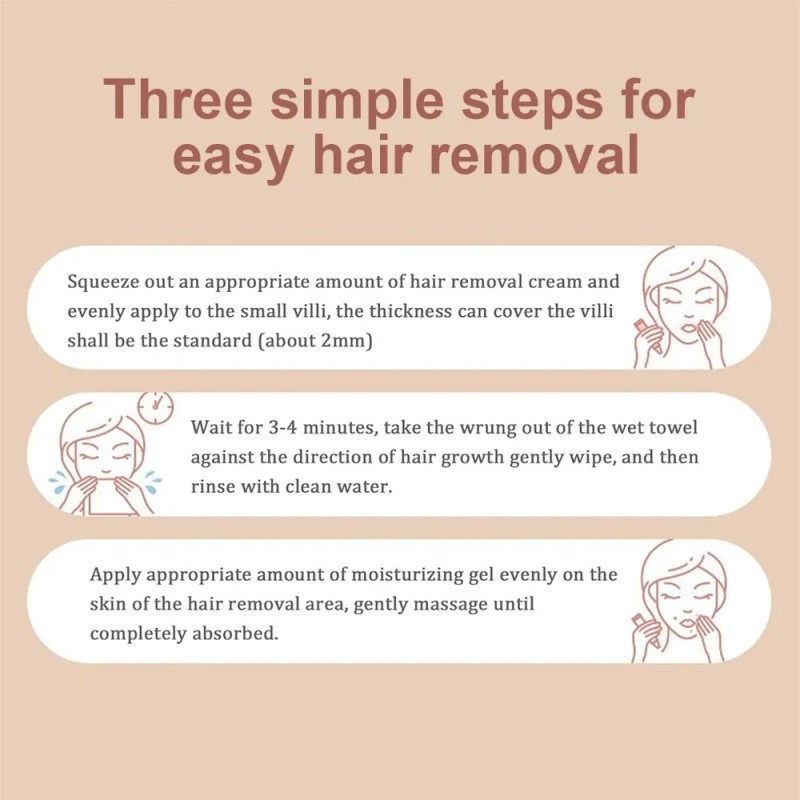 Three simple steps for easy hair removal

Squeeze out an appropriate amount of hair removal cream and evenly apply to the small villi, the thickness can cover the villi shall be the standard (about 2mm)

Wait for 3-4 minutes, take the wrung out of the wet towel against the direction of hair growth gently wipe, and then rinse with clean water.

Apply appropriate amount of moisturizing gel evenly on the skin of the hair removal area, gently massage until completely absorbed.