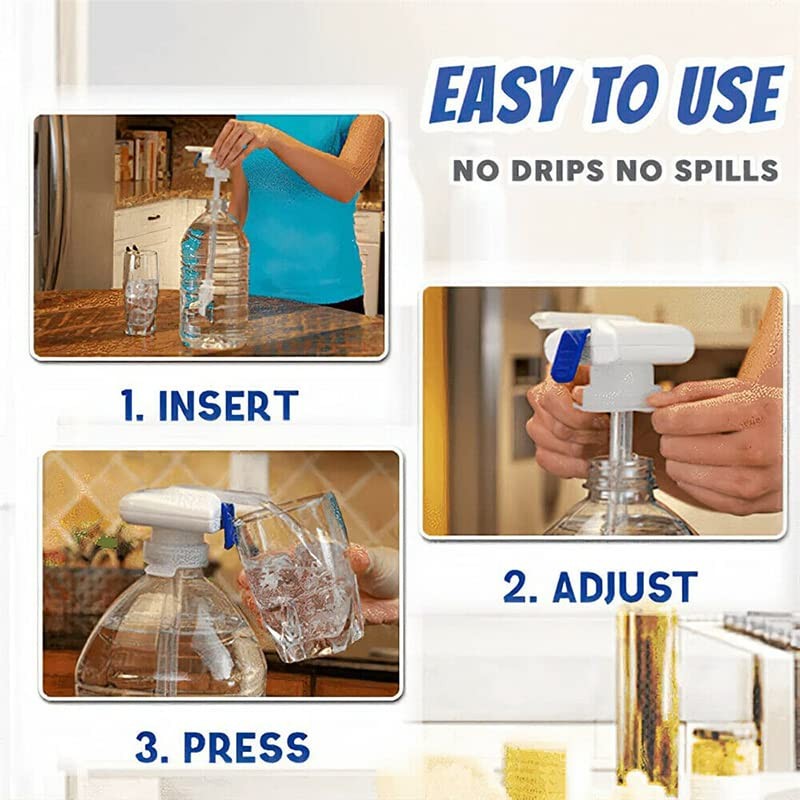 EASY TO USE

NO DRIPS NO SPILLS

1. INSERT

2. ADJUST

3. PRESS