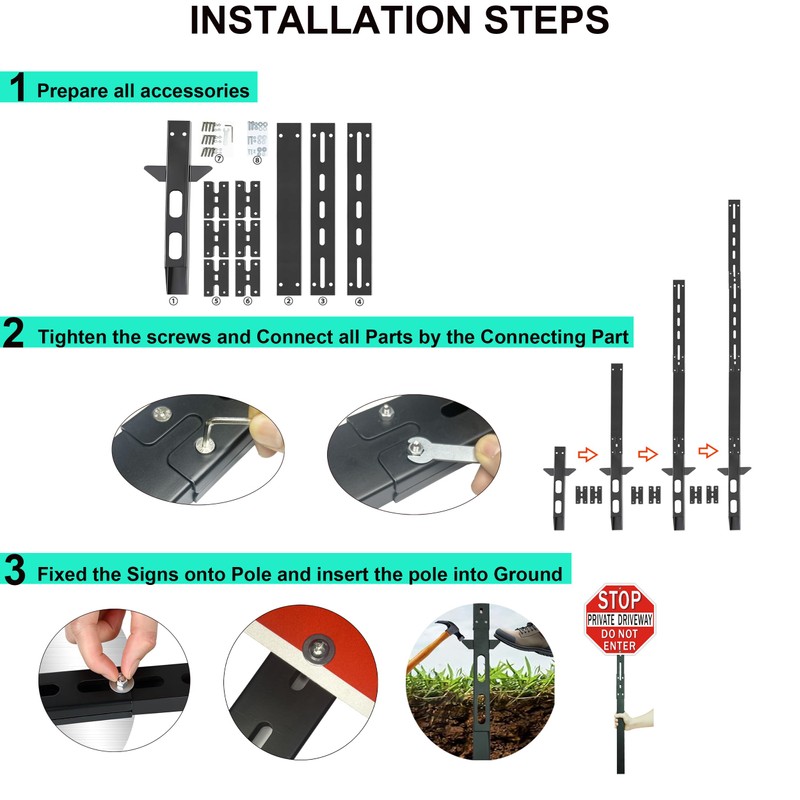 INSTALLATION STEPS

1 Prepare all accessories

⑦ ⑧

① ⑤ ⑥ ② ③ ④

2 Tighten the screws and Connect all Parts by the Connecting Part

3 Fixed the Signs onto Pole and insert the pole into Ground

STOP
PRIVATE DRIVEWAY
DO NOT
ENTER