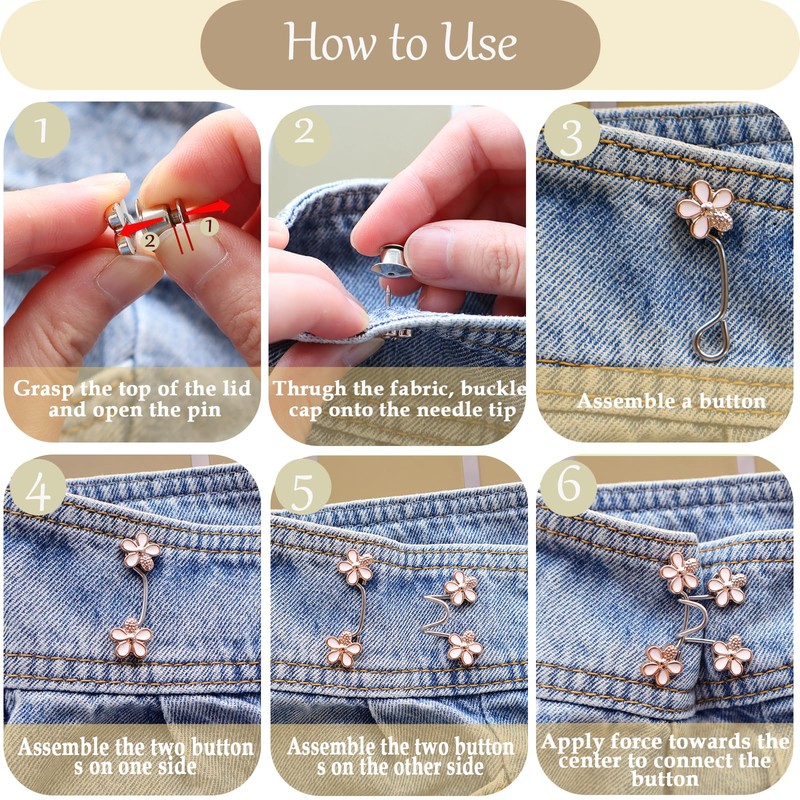 How to Use

1

2

1

Grasp the top of the lid and open the pin

2

Thrugh the fabric, buckle cap onto the needle tip

3

Assemble a button

4

Assemble the two button s on one side

5

Assemble the two button s on the other side

6

Apply force towards the center to connect the button