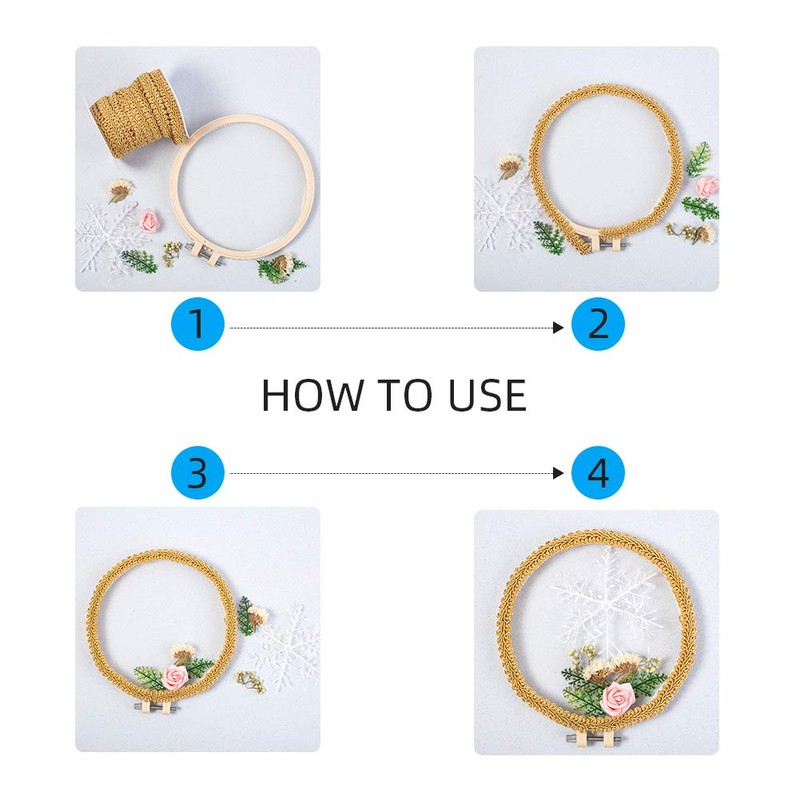 1

2

HOW TO USE

3

4