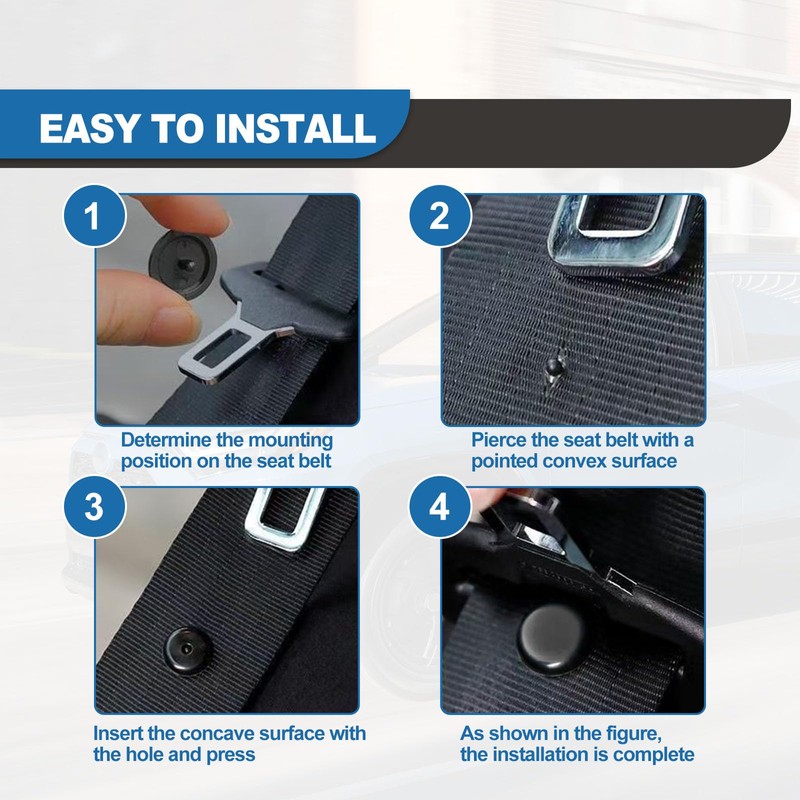 EASY TO INSTALL

1

Determine the mounting position on the seat belt

2

Pierce the seat belt with a pointed convex surface

3

Insert the concave surface with the hole and press

4

As shown in the figure, the installation is complete